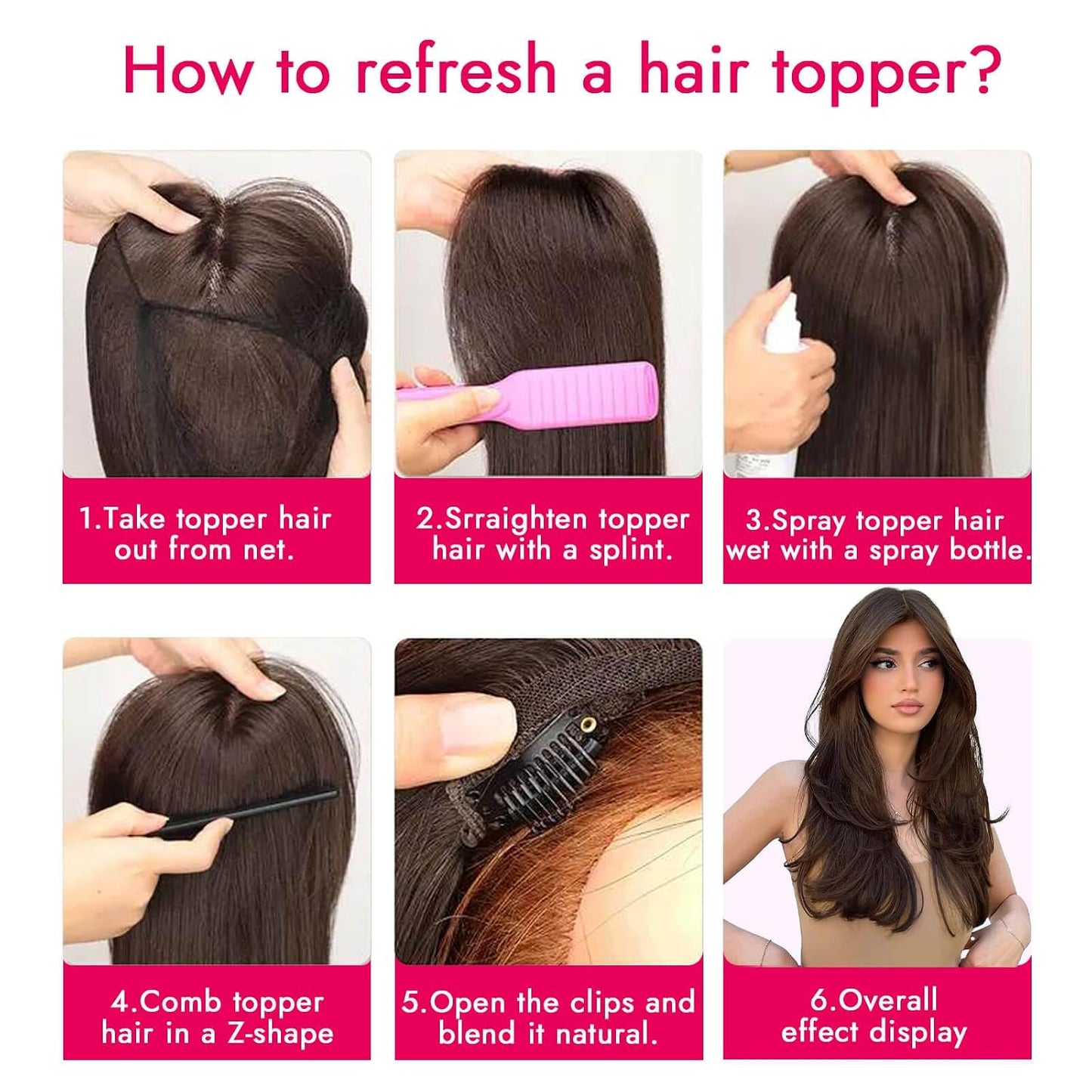 How to refresh a hair topper?

1.Take topper hair out from net.

2.Srraighten topper hair with a splint.

3.Spray topper hair wet with a spray bottle.

4.Comb topper hair in a Z-shape

5.Open the clips and blend it natural.

6.Overall effect display