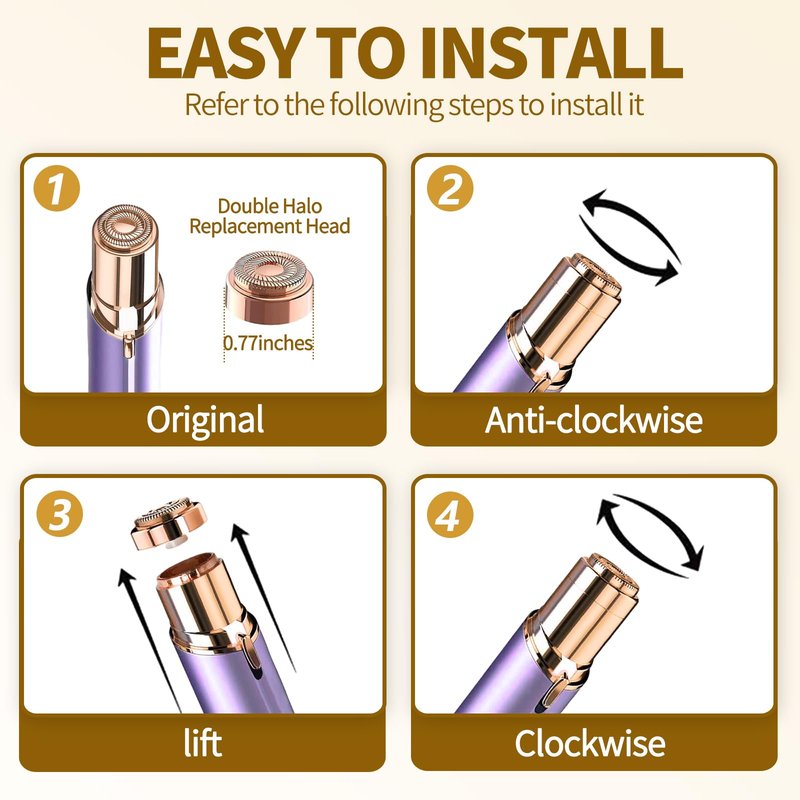 EASY TO INSTALL

Refer to the following steps to install it

1

Double Halo Replacement Head

0.77inches

Original

2

Anti-clockwise

3

lift

4

Clockwise