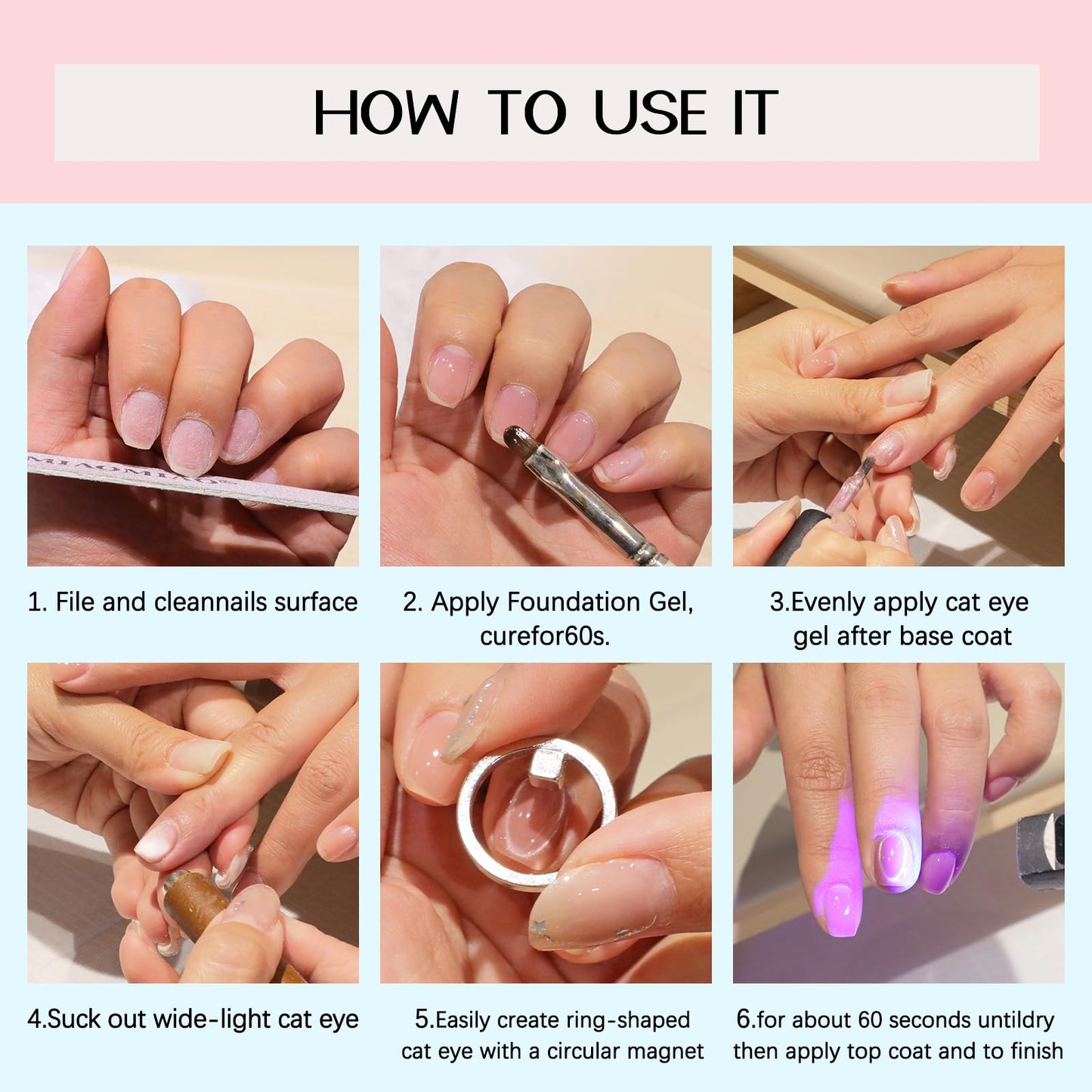 HOW TO USE IT

MIAOMIAO

1. File and cleannails surface

2. Apply Foundation Gel, curefor60s.

3.Evenly apply cat eye gel after base coat

4.Suck out wide-light cat eye

5.Easily create ring-shaped cat eye with a circular magnet

6.for about 60 seconds untildry then apply top coat and to finish