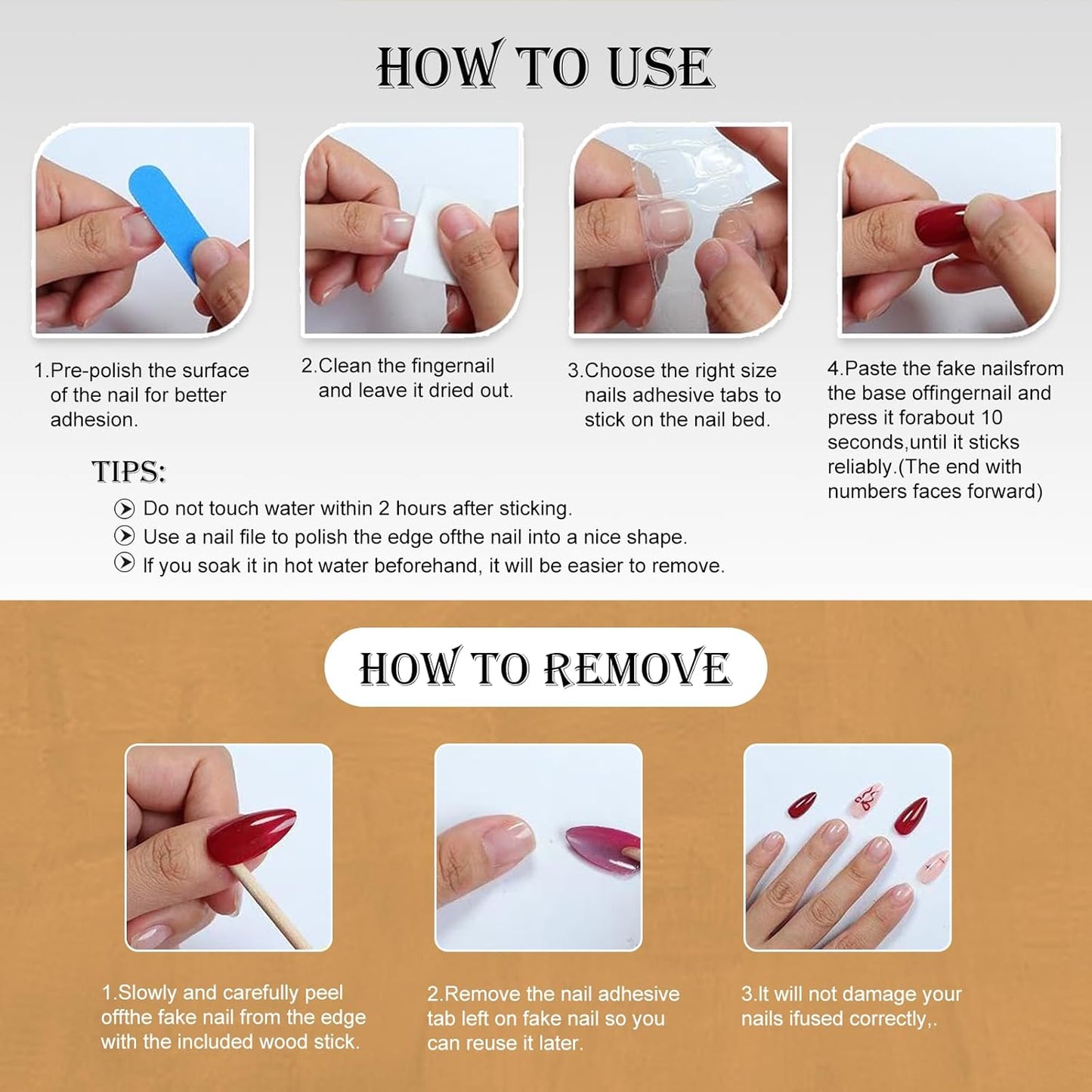 HOW TO USE

1.Pre-polish the surface of the nail for better adhesion.

2.Clean the fingernail and leave it dried out.

3.Choose the right size nails adhesive tabs to stick on the nail bed.

4.Paste the fake nailsfrom the base offingernail and press it forabout 10 seconds,until it sticks reliably.(The end with numbers faces forward)

TIPS:

Do not touch water within 2 hours after sticking.
Use a nail file to polish the edge ofthe nail into a nice shape.
If you soak it in hot water beforehand, it will be easier to remove.

HOW TO REMOVE

1.Slowly and carefully peel offthe fake nail from the edge with the included wood stick.

2.Remove the nail adhesive tab left on fake nail so you can reuse it later.

3.It will not damage your nails ifused correctly,.