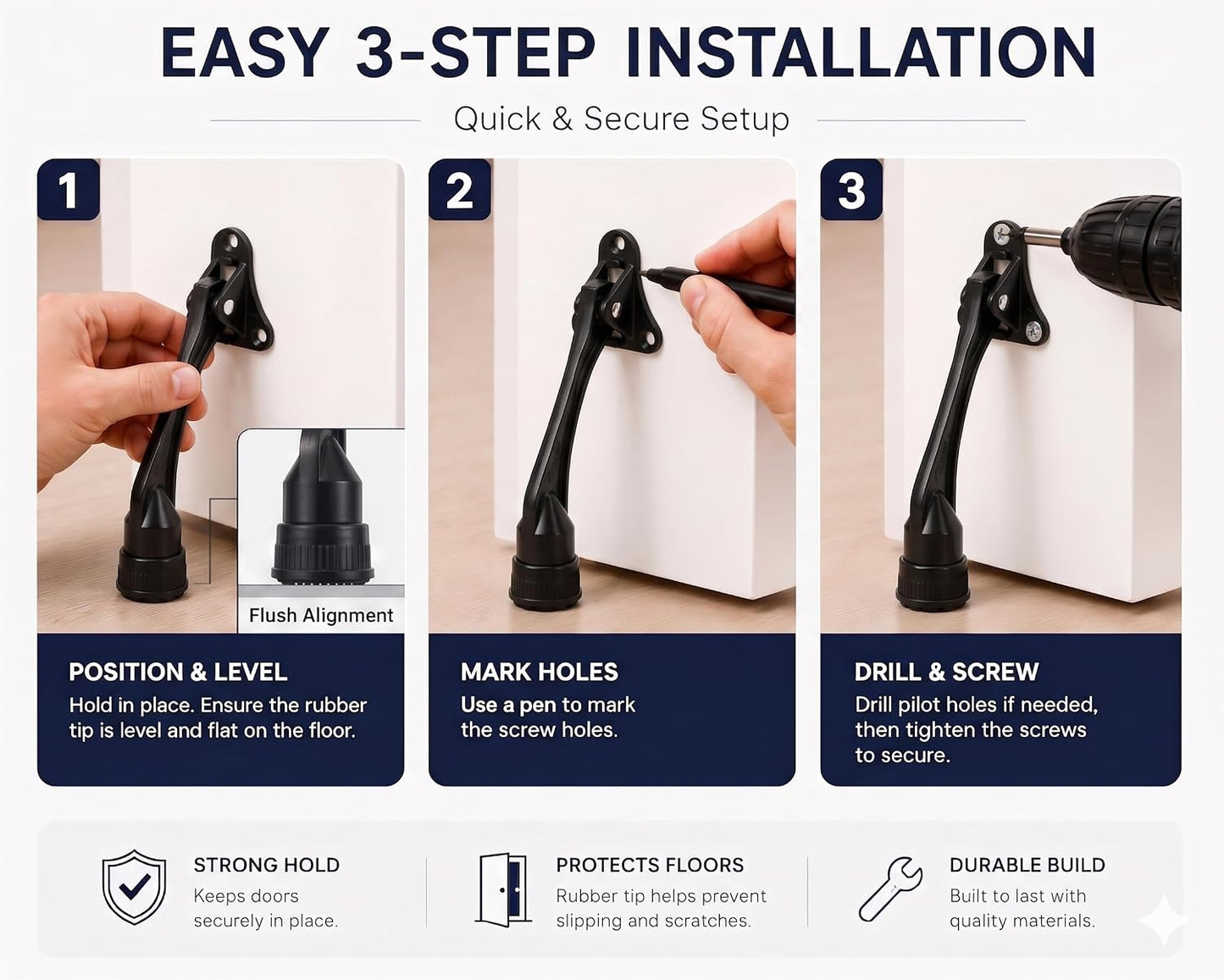 EASY 3-STEP INSTALLATION

Quick & Secure Setup

1

Flush Alignment

POSITION & LEVEL
Hold in place. Ensure the rubber tip is level and flat on the floor.

2

MARK HOLES
Use a pen to mark the screw holes.

3

DRILL & SCREW
Drill pilot holes if needed, then tighten the screws to secure.

STRONG HOLD
Keeps doors securely in place.

PROTECTS FLOORS
Rubber tip helps prevent slipping and scratches.

DURABLE BUILD
Built to last with quality materials.