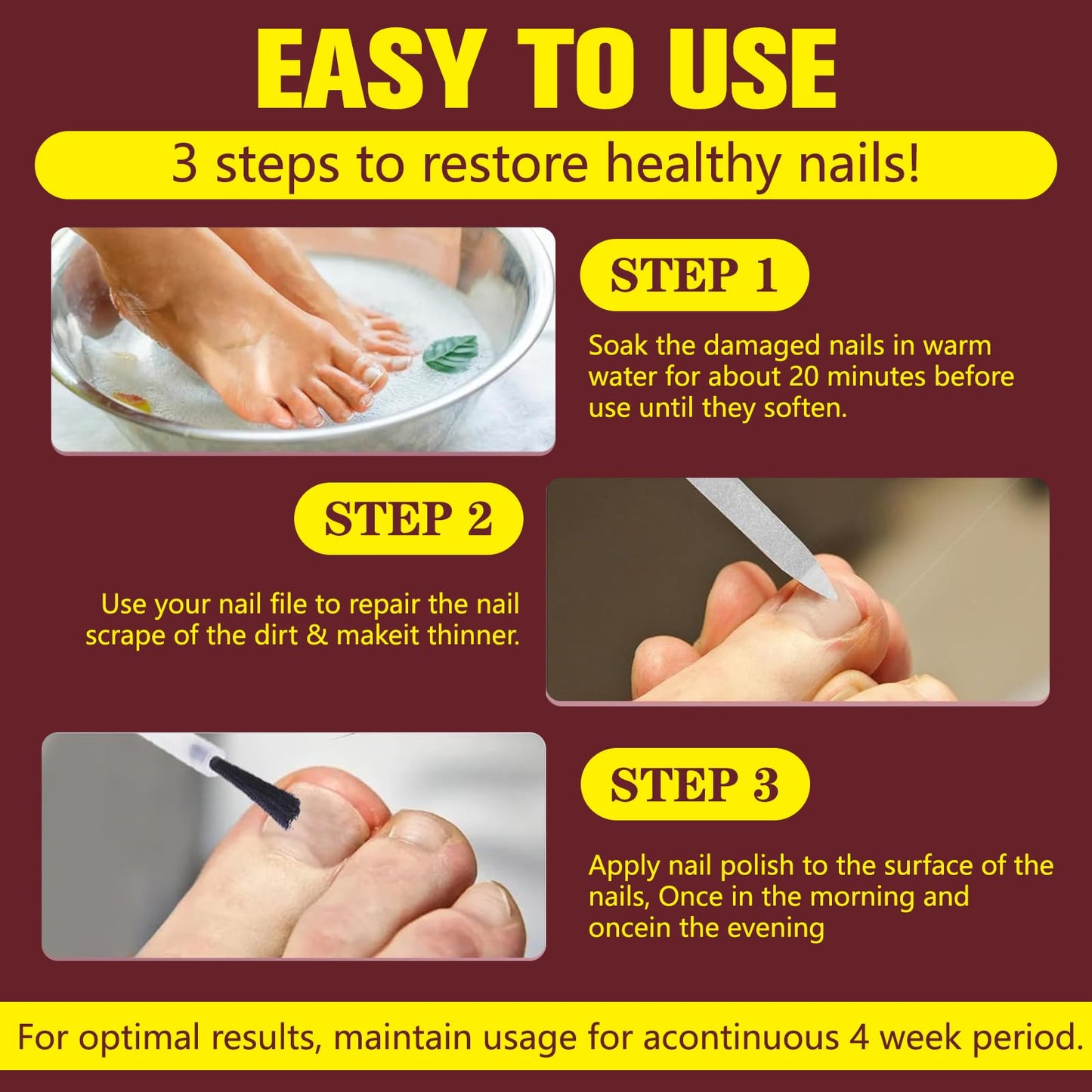 EASY TO USE

3 steps to restore healthy nails!

STEP 1

Soak the damaged nails in warm water for about 20 minutes before use until they soften.

STEP 2

Use your nail file to repair the nail scrape of the dirt & makeit thinner.

STEP 3

Apply nail polish to the surface of the nails, Once in the morning and oncein the evening

For optimal results, maintain usage for acontinuous 4 week period.