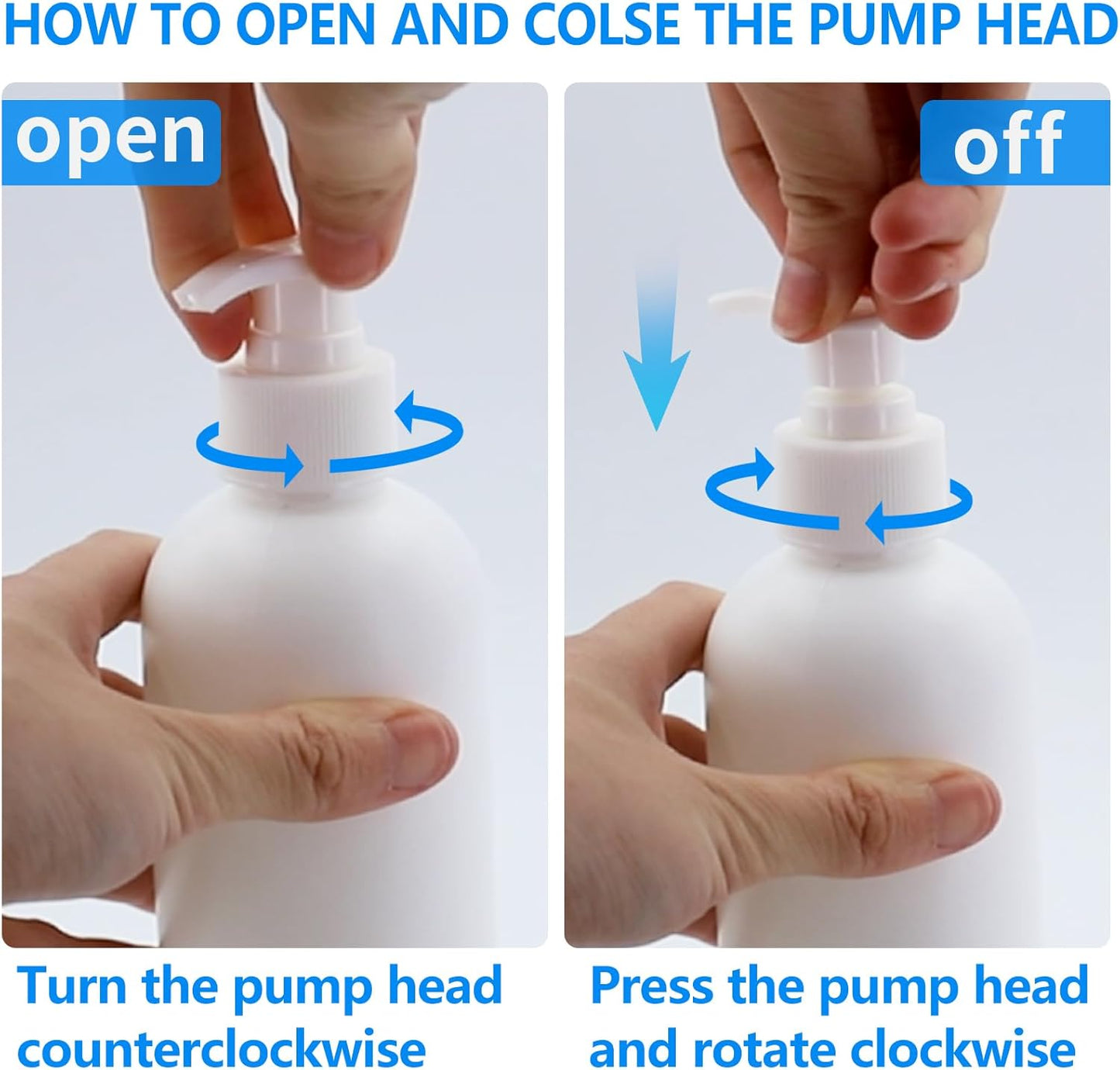 HOW TO OPEN AND COLSE THE PUMP HEAD

open

Turn the pump head counterclockwise

off

Press the pump head and rotate clockwise