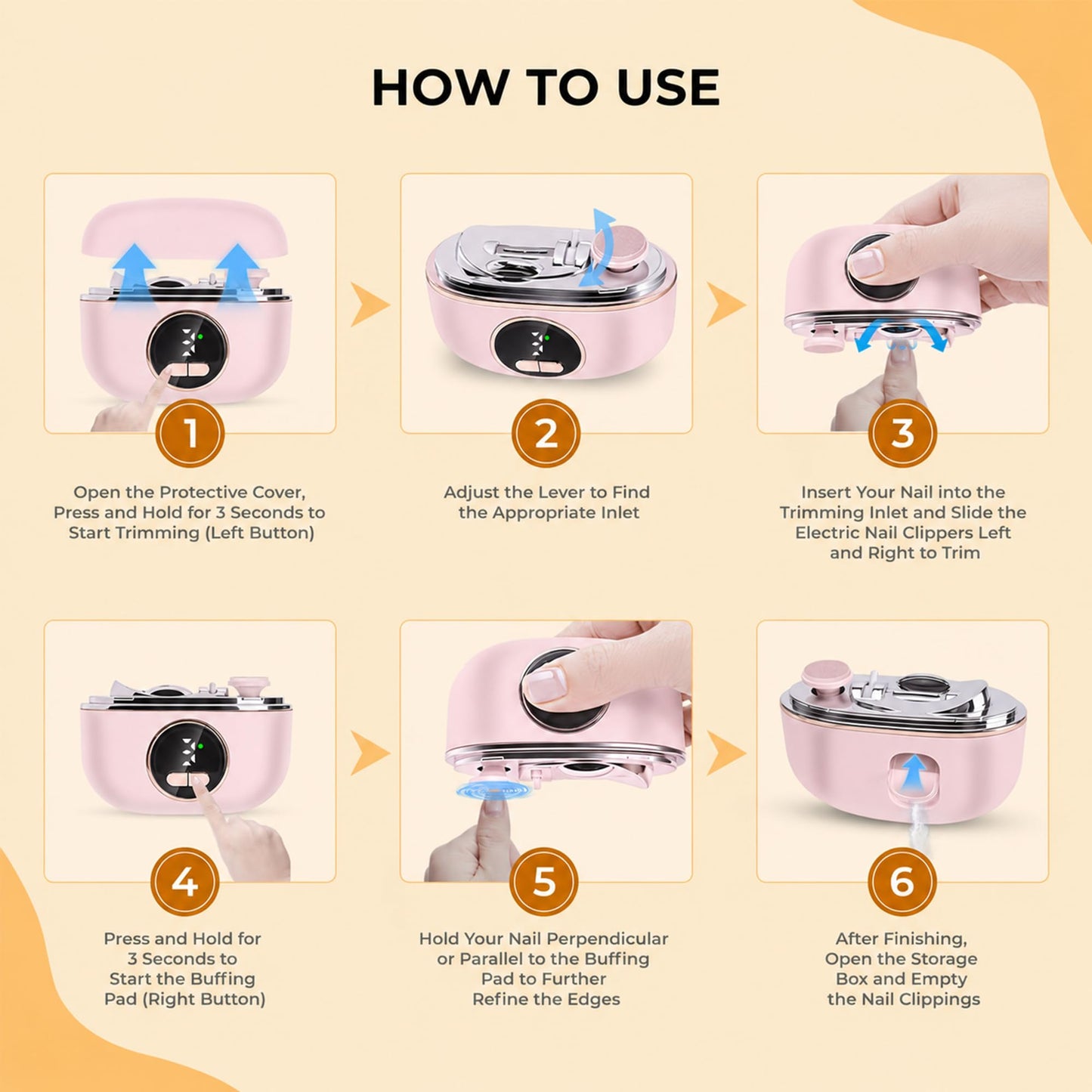 HOW TO USE

1

Open the Protective Cover, Press and Hold for 3 Seconds to Start Trimming (Left Button)

2

Adjust the Lever to Find the Appropriate Inlet

3

Insert Your Nail into the Trimming Inlet and Slide the Electric Nail Clippers Left and Right to Trim

4

Press and Hold for 3 Seconds to Start the Buffing Pad (Right Button)

5

Hold Your Nail Perpendicular or Parallel to the Buffing Pad to Further Refine the Edges

6

After Finishing, Open the Storage Box and Empty the Nail Clippings