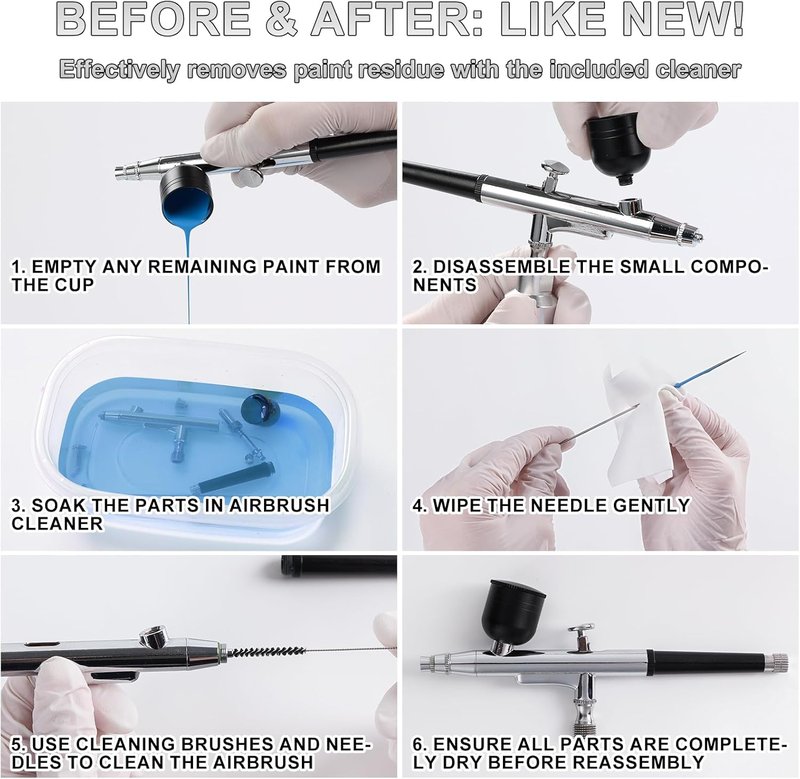 BEFORE & AFTER: LIKE NEW!

Effectively removes paint residue with the included cleaner

1. EMPTY ANY REMAINING PAINT FROM THE CUP

2. DISASSEMBLE THE SMALL COMPONENTS

3. SOAK THE PARTS IN AIRBRUSH CLEANER

4. WIPE THE NEEDLE GENTLY

5. USE CLEANING BRUSHES AND NEEDLES TO CLEAN THE AIRBRUSH

6. ENSURE ALL PARTS ARE COMPLETELY DRY BEFORE REASSEMBLY