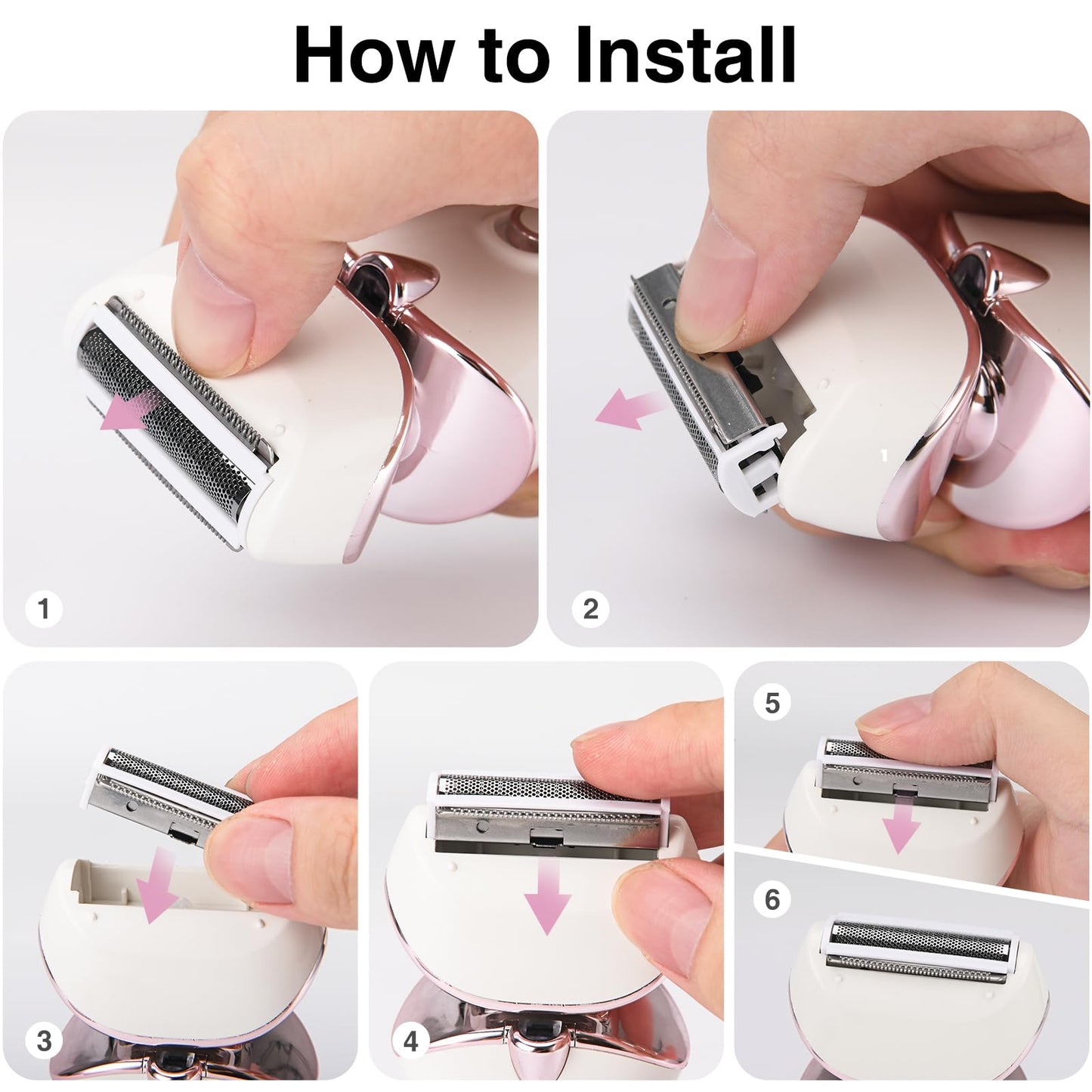 How to Install

1

2

3

4

5

6