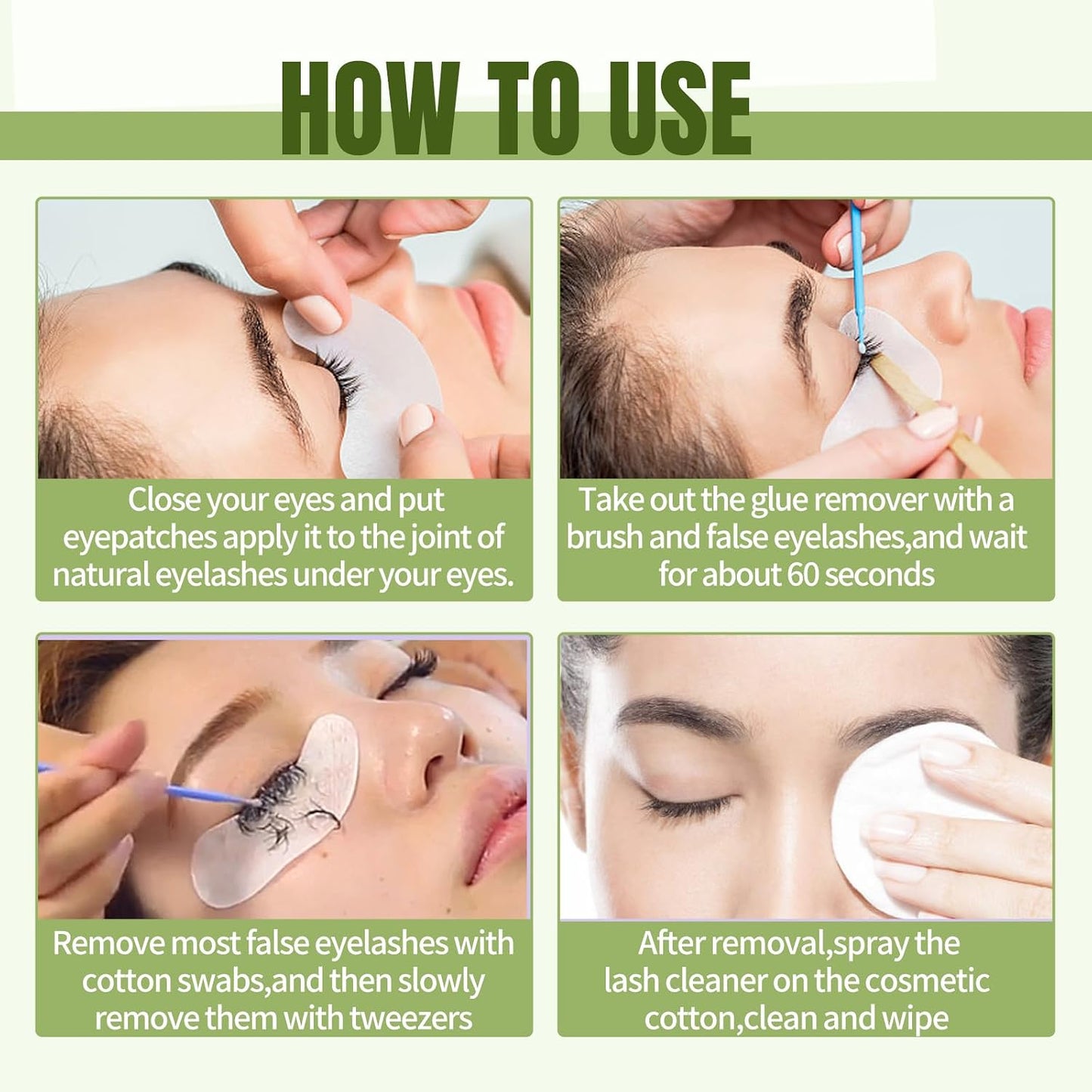 HOW TO USE

Close your eyes and put eyepatches apply it to the joint of natural eyelashes under your eyes.

Take out the glue remover with a brush and false eyelashes,and wait for about 60 seconds

Remove most false eyelashes with cotton swabs,and then slowly remove them with tweezers

After removal,spray the lash cleaner on the cosmetic cotton,clean and wipe