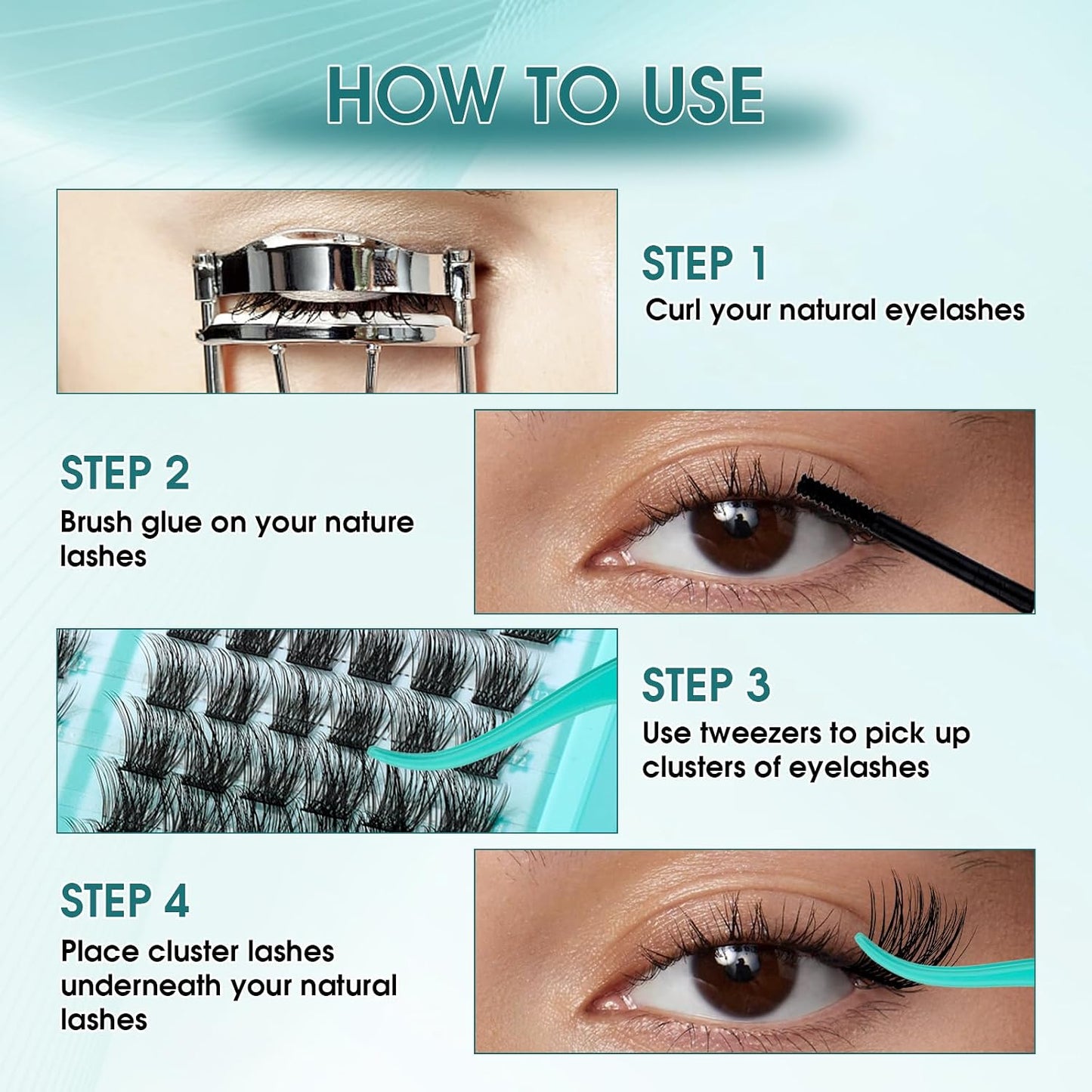 HOW TO USE

STEP 1
Curl your natural eyelashes

STEP 2
Brush glue on your nature lashes

STEP 3
Use tweezers to pick up clusters of eyelashes

STEP 4
Place cluster lashes underneath your natural lashes