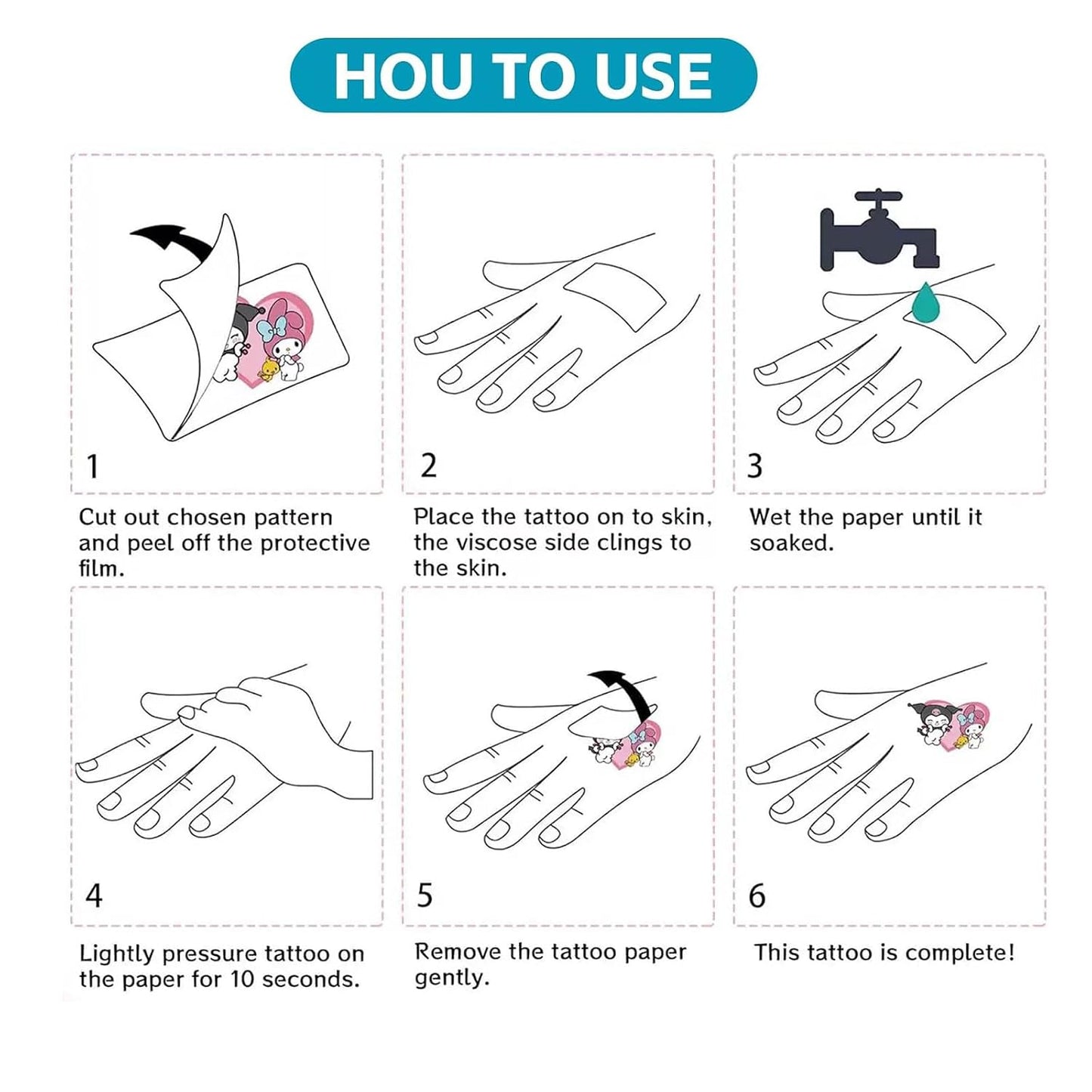 HOU TO USE

1
Cut out chosen pattern and peel off the protective film.

2
Place the tattoo on to skin, the viscose side clings to the skin.

3
Wet the paper until it soaked.

4
Lightly pressure tattoo on the paper for 10 seconds.

5
Remove the tattoo paper gently.

6
This tattoo is complete!