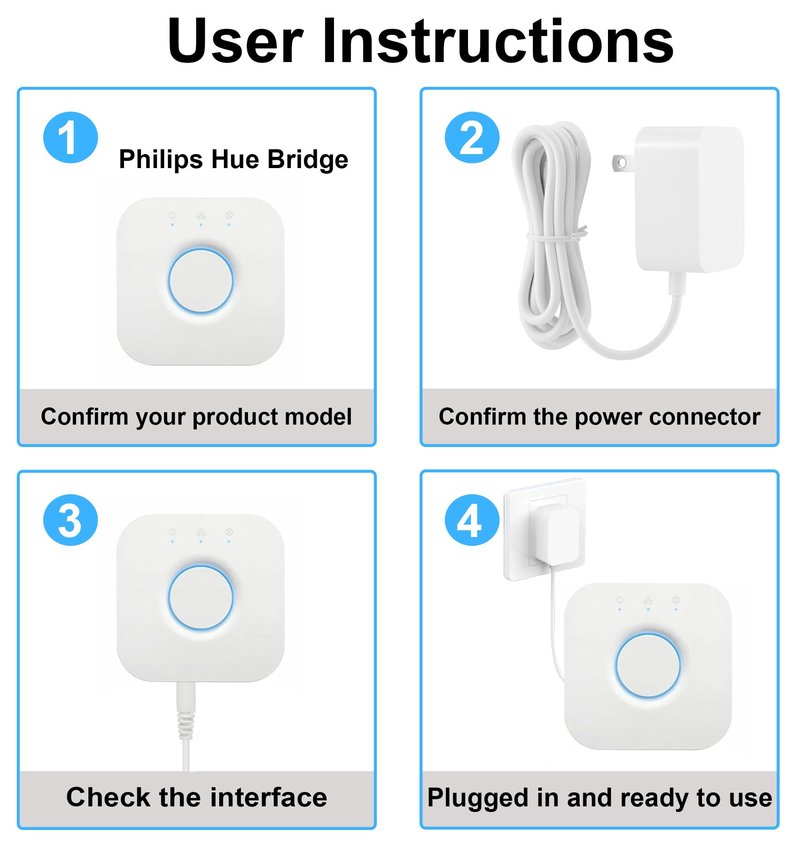 User Instructions

1

Philips Hue Bridge

Confirm your product model

2

Confirm the power connector

3

Check the interface

4

Plugged in and ready to use