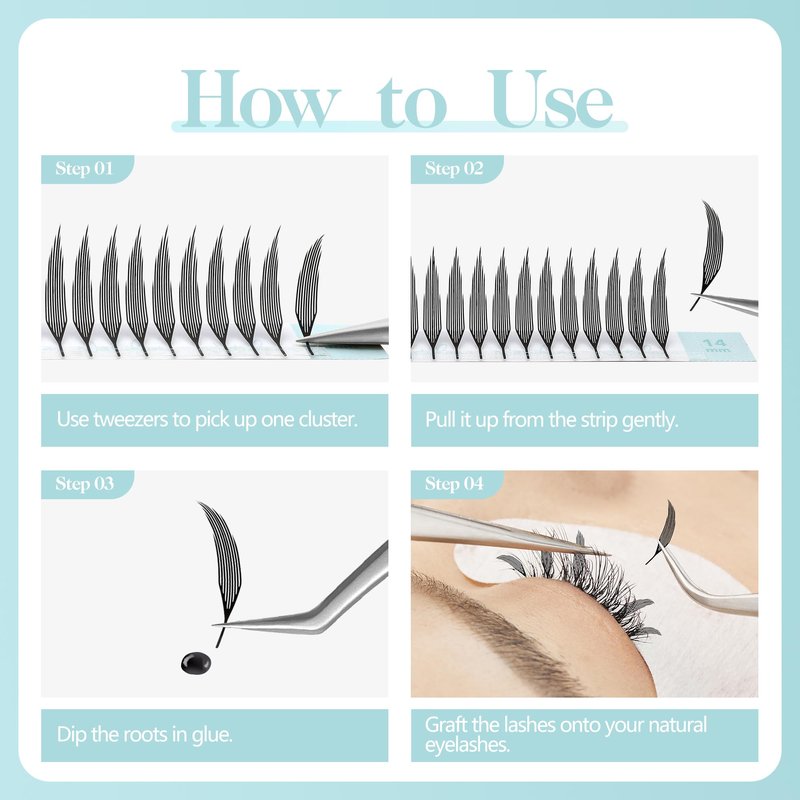 How to Use

Step 01

Use tweezers to pick up one cluster.

Step 02

14 mm

Pull it up from the strip gently.

Step 03

Dip the roots in glue.

Step 04

Graft the lashes onto your natural eyelashes.