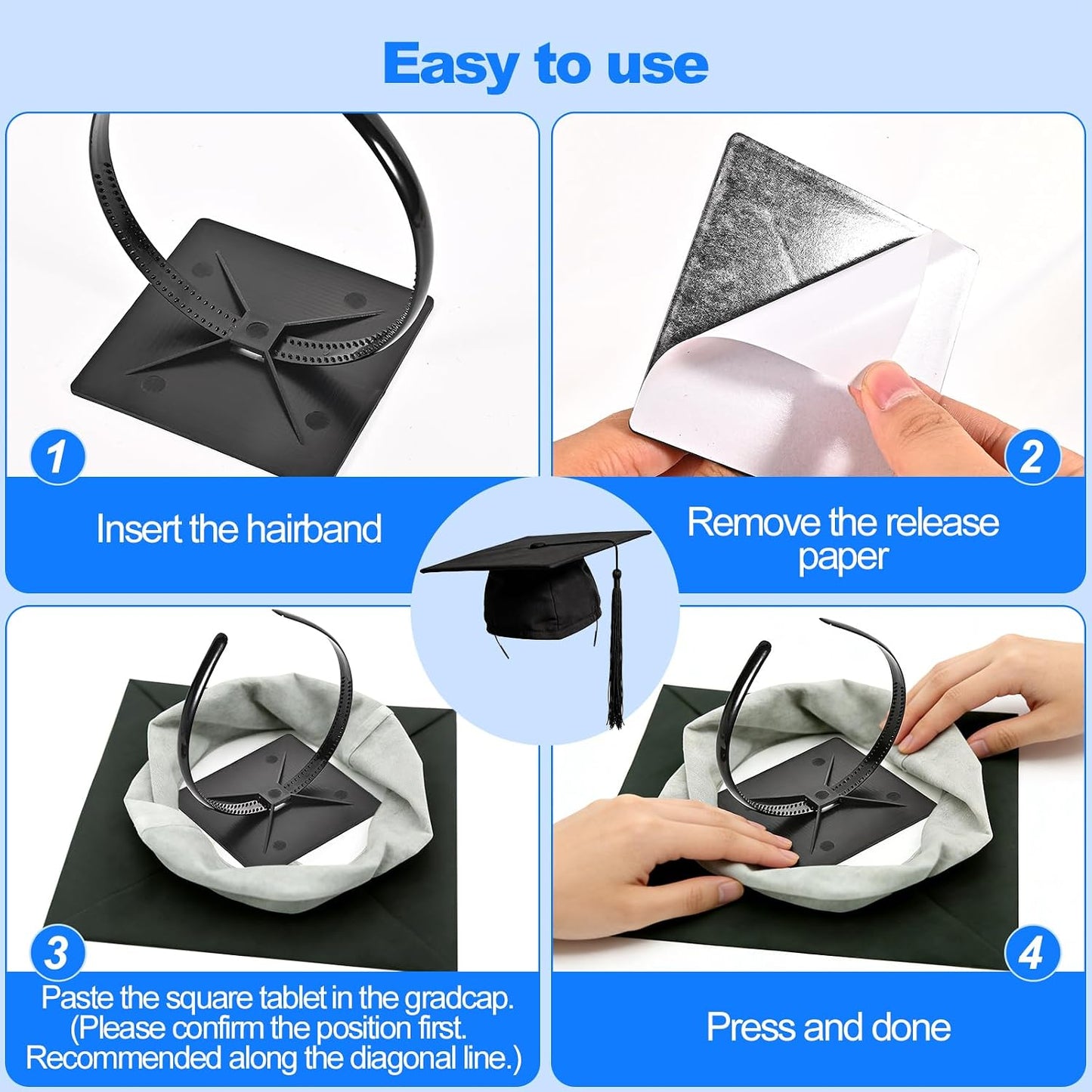 Easy to use

1

Insert the hairband

2

Remove the release paper

3

Paste the square tablet in the gradcap. (Please confirm the position first. Recommended along the diagonal line.)

4

Press and done