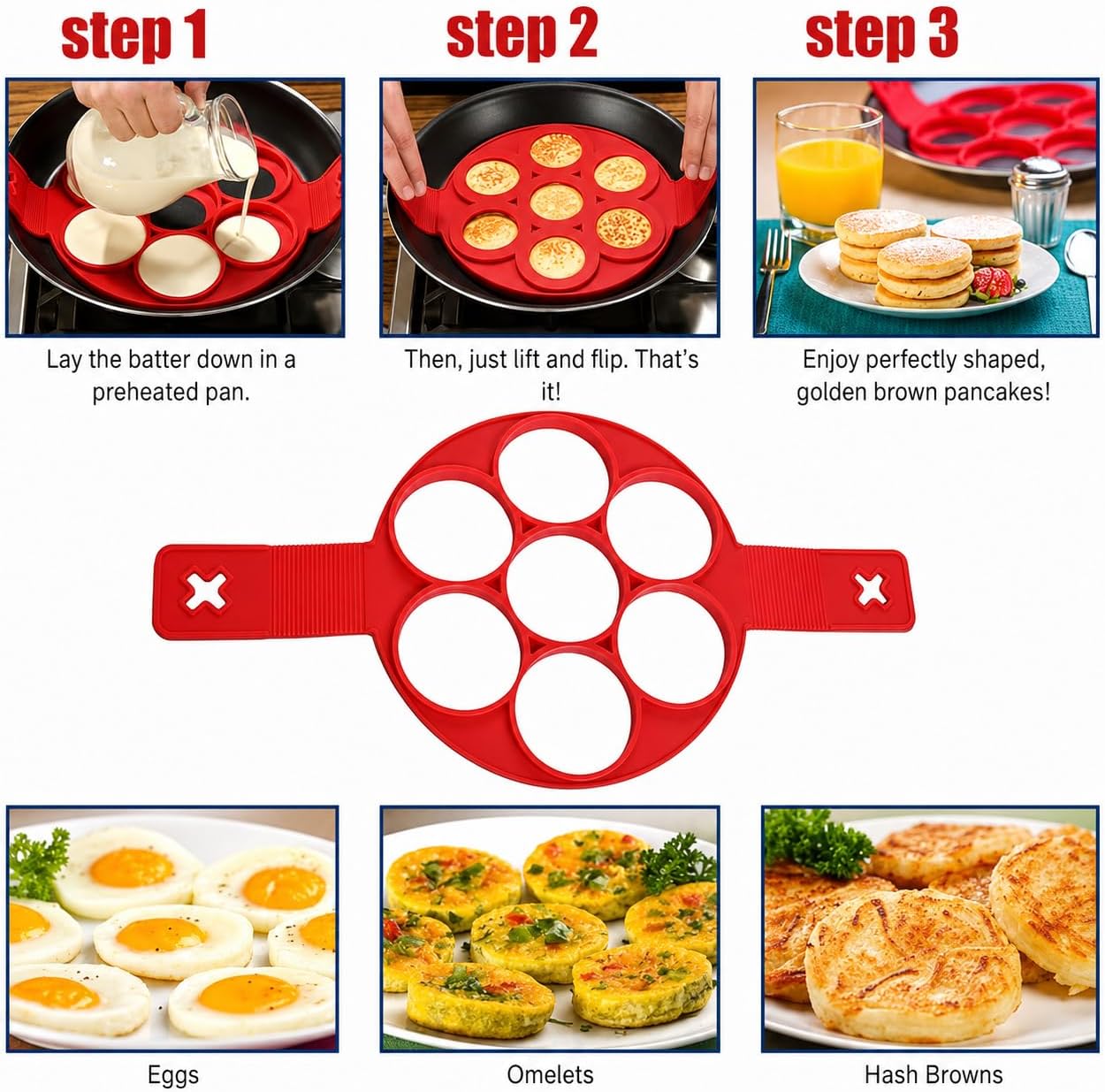 step 1

Lay the batter down in a preheated pan.

step 2

Then, just lift and flip. That's it!

step 3

Enjoy perfectly shaped, golden brown pancakes!

Eggs

Omelets

Hash Browns