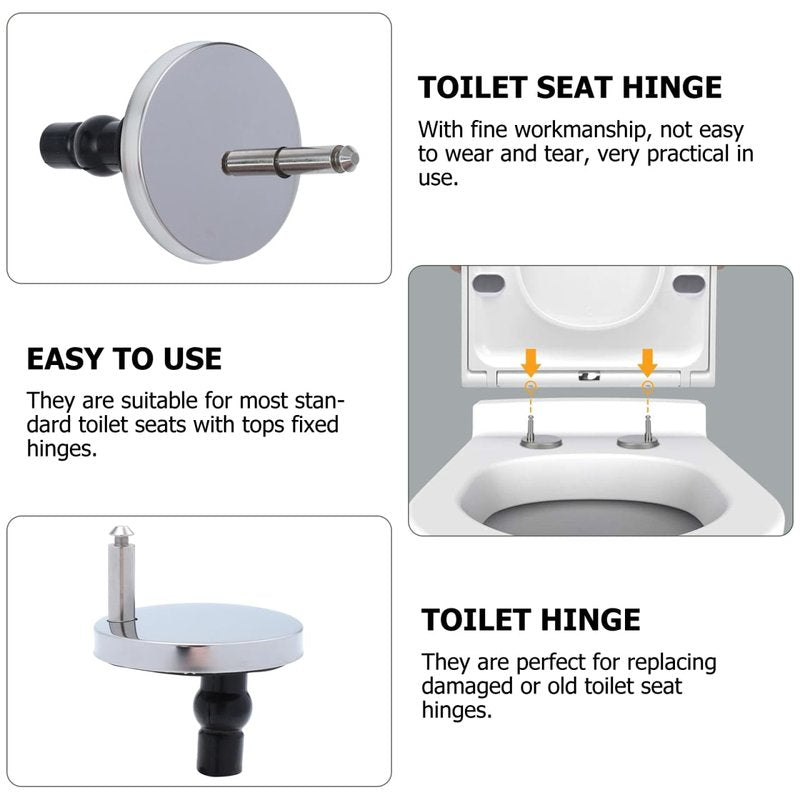 TOILET SEAT HINGE

With fine workmanship, not easy to wear and tear, very practical in use.

EASY TO USE

They are suitable for most standard toilet seats with tops fixed hinges.

TOILET HINGE

They are perfect for replacing damaged or old toilet seat hinges.