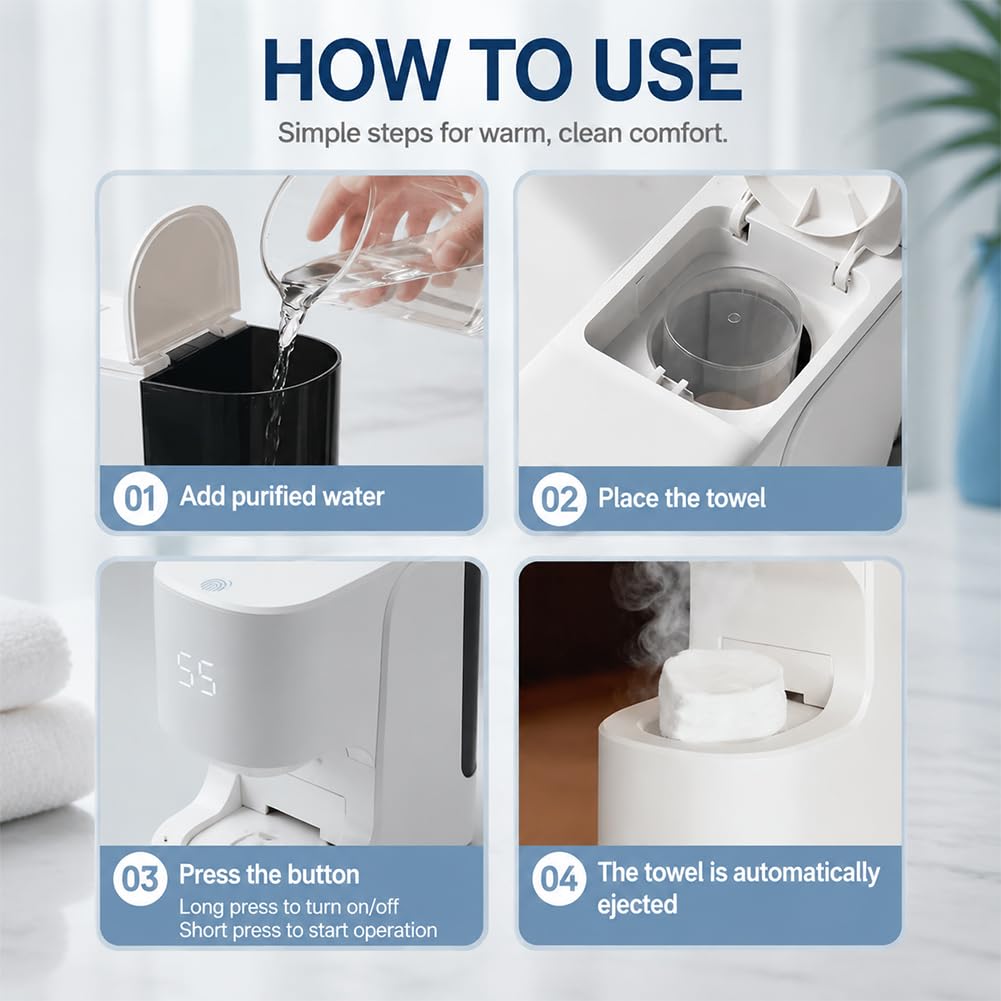 HOW TO USE

Simple steps for warm, clean comfort.

01 Add purified water

02 Place the towel

55

03 Press the button
Long press to turn on/off
Short press to start operation

04 The towel is automatically ejected