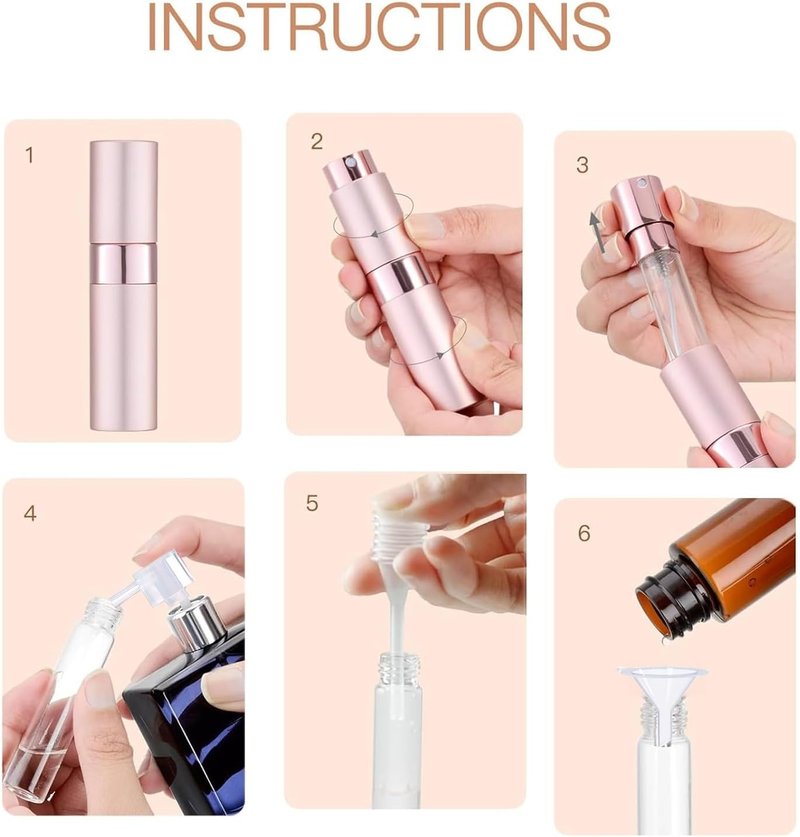 INSTRUCTIONS

1

2

3

4

5

6