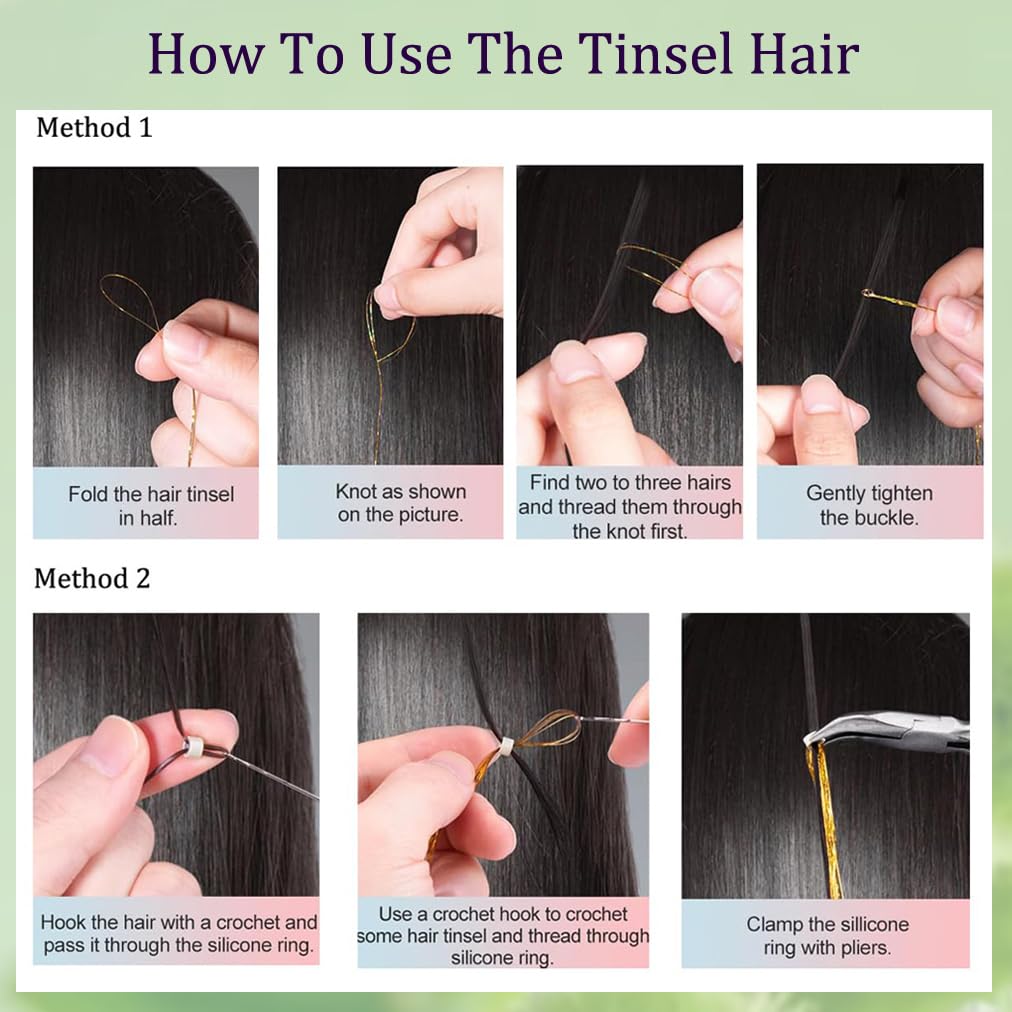 How To Use The Tinsel Hair

Method 1

Fold the hair tinsel in half.

Knot as shown on the picture.

Find two to three hairs and thread them through the knot first.

Gently tighten the buckle.

Method 2

Hook the hair with a crochet and pass it through the silicone ring.

Use a crochet hook to crochet some hair tinsel and thread through silicone ring.

Clamp the sillicone ring with pliers.