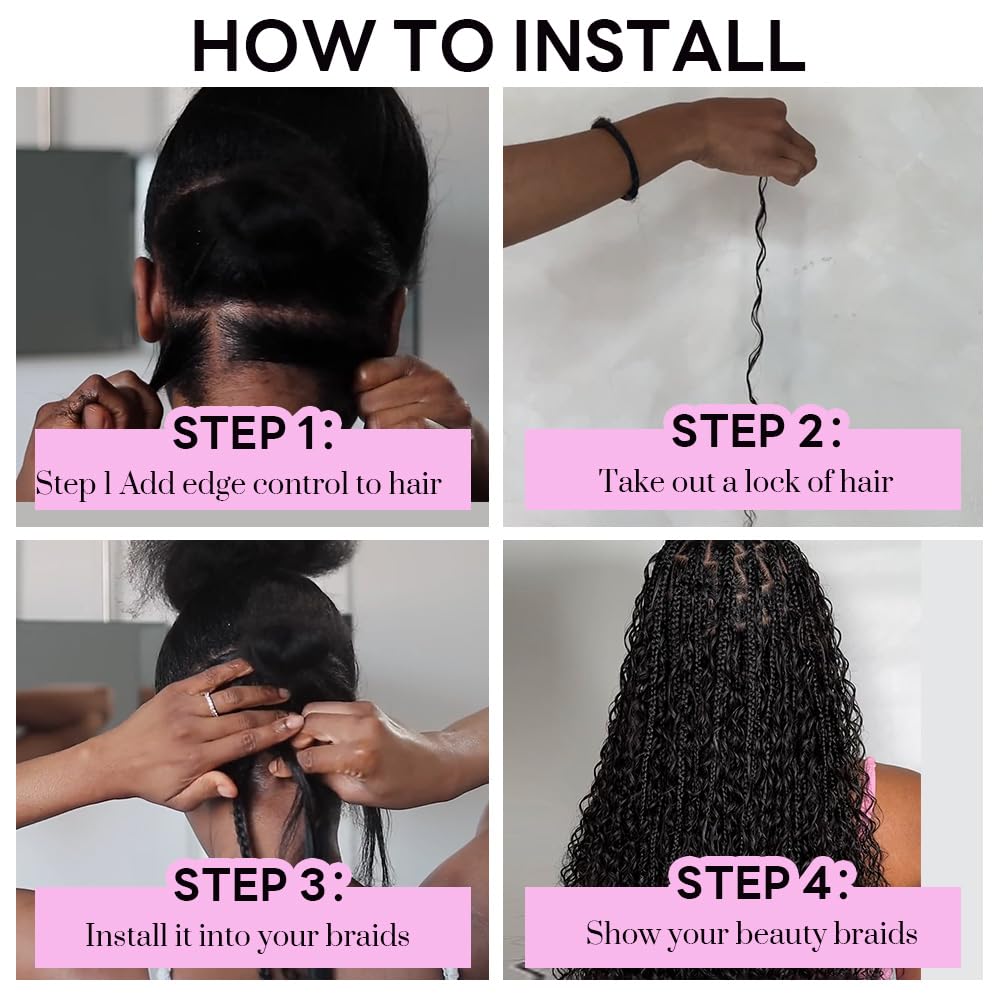 HOW TO INSTALL

STEP 1:
Step 1 Add edge control to hair

STEP 2:
Take out a lock of hair

STEP 3:
Install it into your braids

STEP 4:
Show your beauty braids