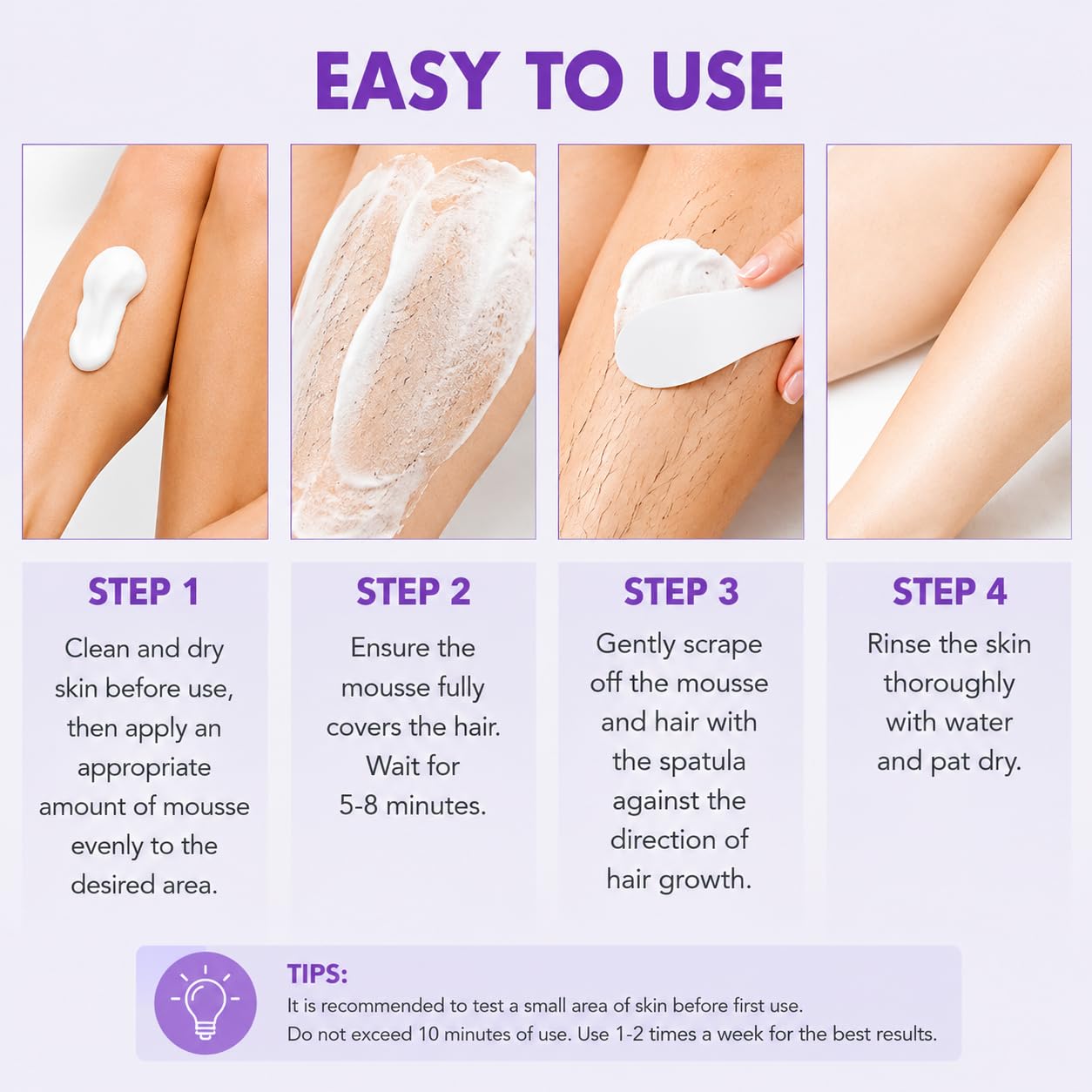 EASY TO USE

STEP 1

Clean and dry skin before use, then apply an appropriate amount of mousse evenly to the desired area.

STEP 2

Ensure the mousse fully covers the hair. Wait for 5-8 minutes.

STEP 3

Gently scrape off the mousse and hair with the spatula against the direction of hair growth.

STEP 4

Rinse the skin thoroughly with water and pat dry.

TIPS:

It is recommended to test a small area of skin before first use.
Do not exceed 10 minutes of use. Use 1-2 times a week for the best results.