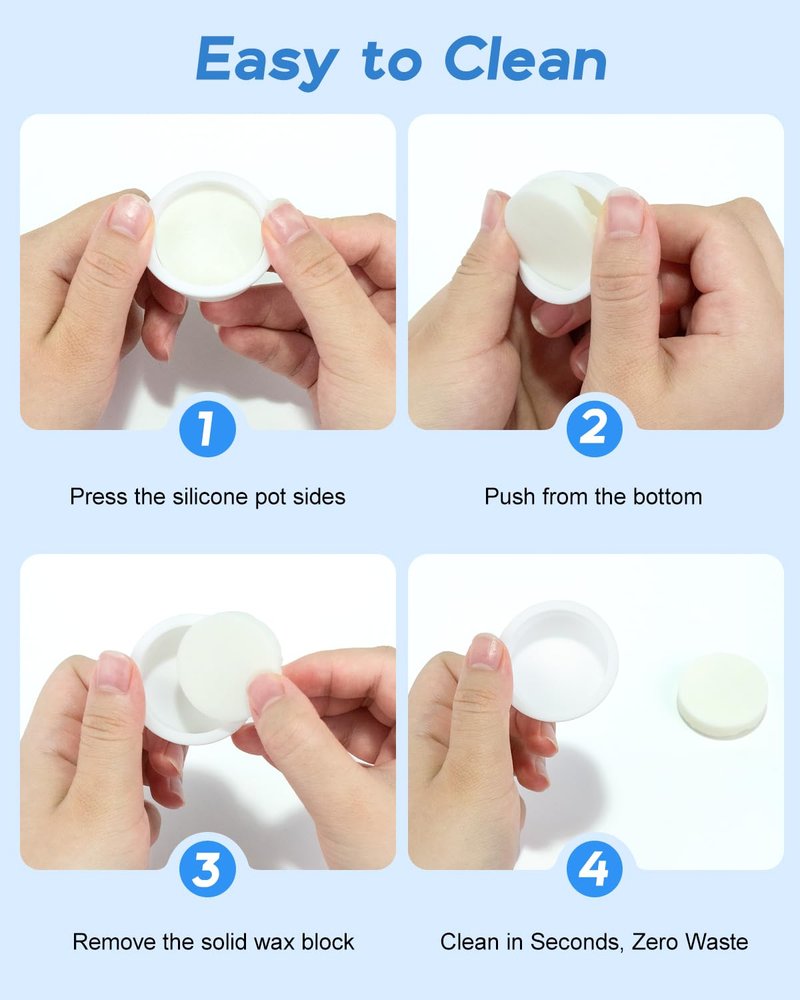 Easy to Clean

1

Press the silicone pot sides

2

Push from the bottom

3

Remove the solid wax block

4

Clean in Seconds, Zero Waste