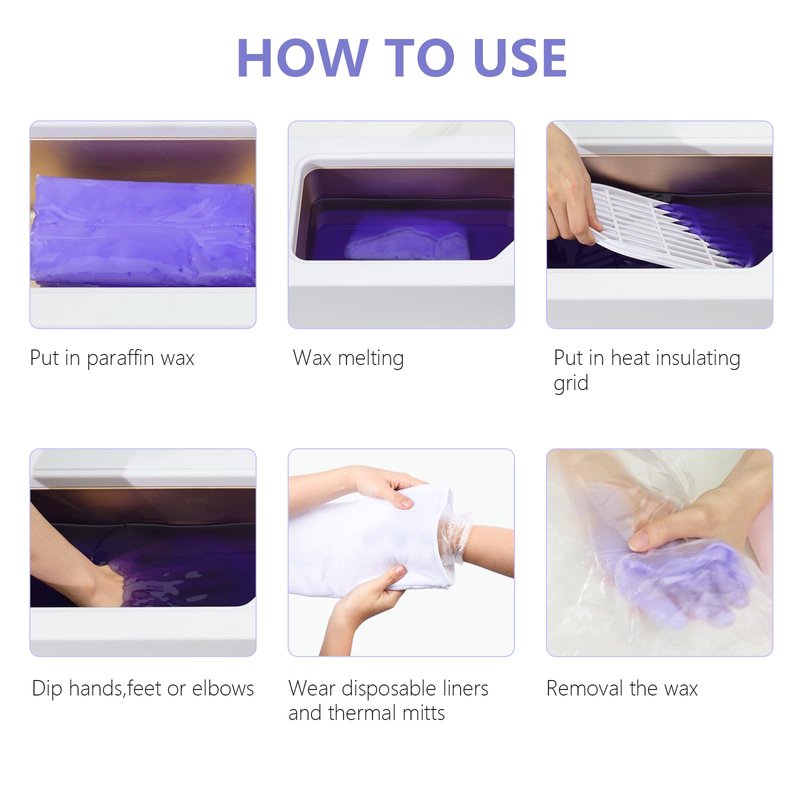 HOW TO USE

Put in paraffin wax

Wax melting

Put in heat insulating grid

Dip hands,feet or elbows

Wear disposable liners and thermal mitts

Removal the wax