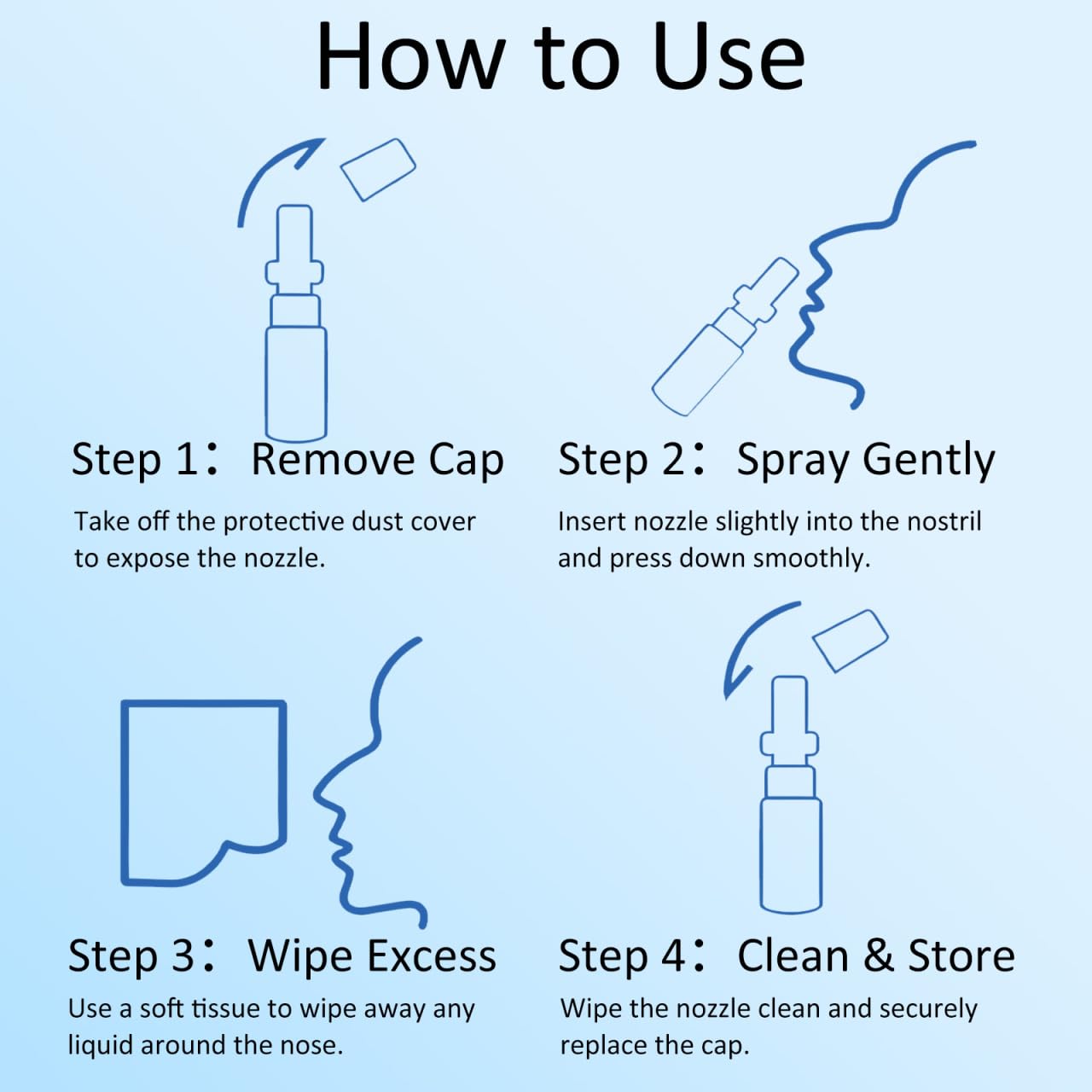 How to Use

Step 1： Remove Cap

Take off the protective dust cover to expose the nozzle.

Step 2： Spray Gently

Insert nozzle slightly into the nostril and press down smoothly.

Step 3： Wipe Excess

Use a soft tissue to wipe away any liquid around the nose.

Step 4： Clean & Store

Wipe the nozzle clean and securely replace the cap.