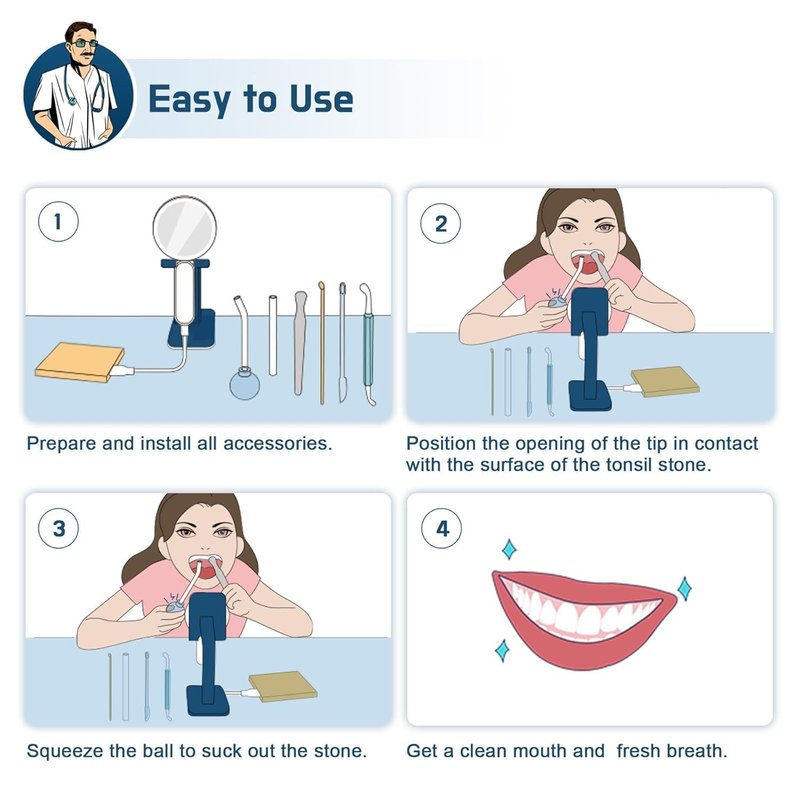 Easy to Use

1

Prepare and install all accessories.

2

Position the opening of the tip in contact with the surface of the tonsil stone.

3

Squeeze the ball to suck out the stone.

4

Get a clean mouth and fresh breath.