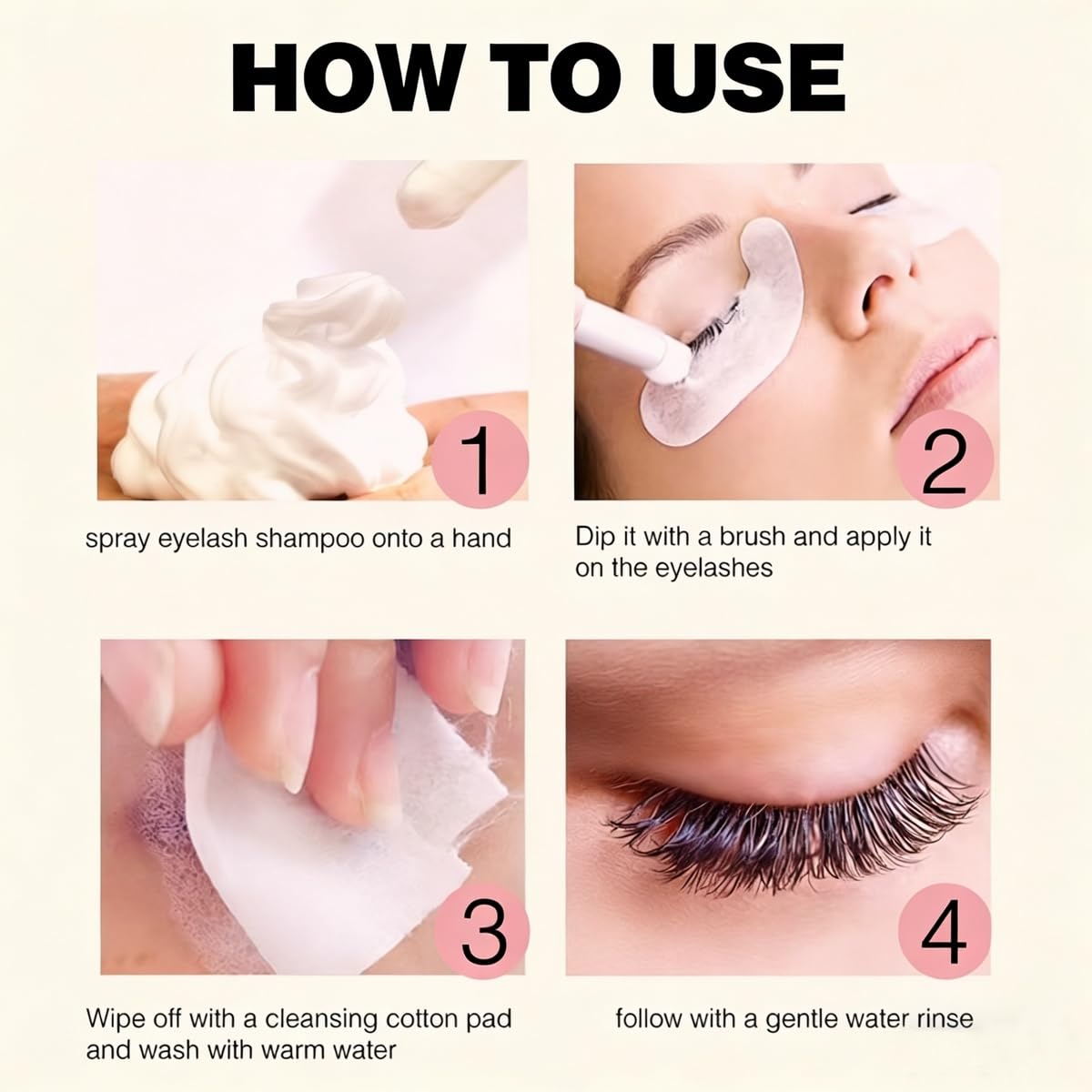 HOW TO USE

1

spray eyelash shampoo onto a hand

2

Dip it with a brush and apply it on the eyelashes

3

Wipe off with a cleansing cotton pad and wash with warm water

4

follow with a gentle water rinse