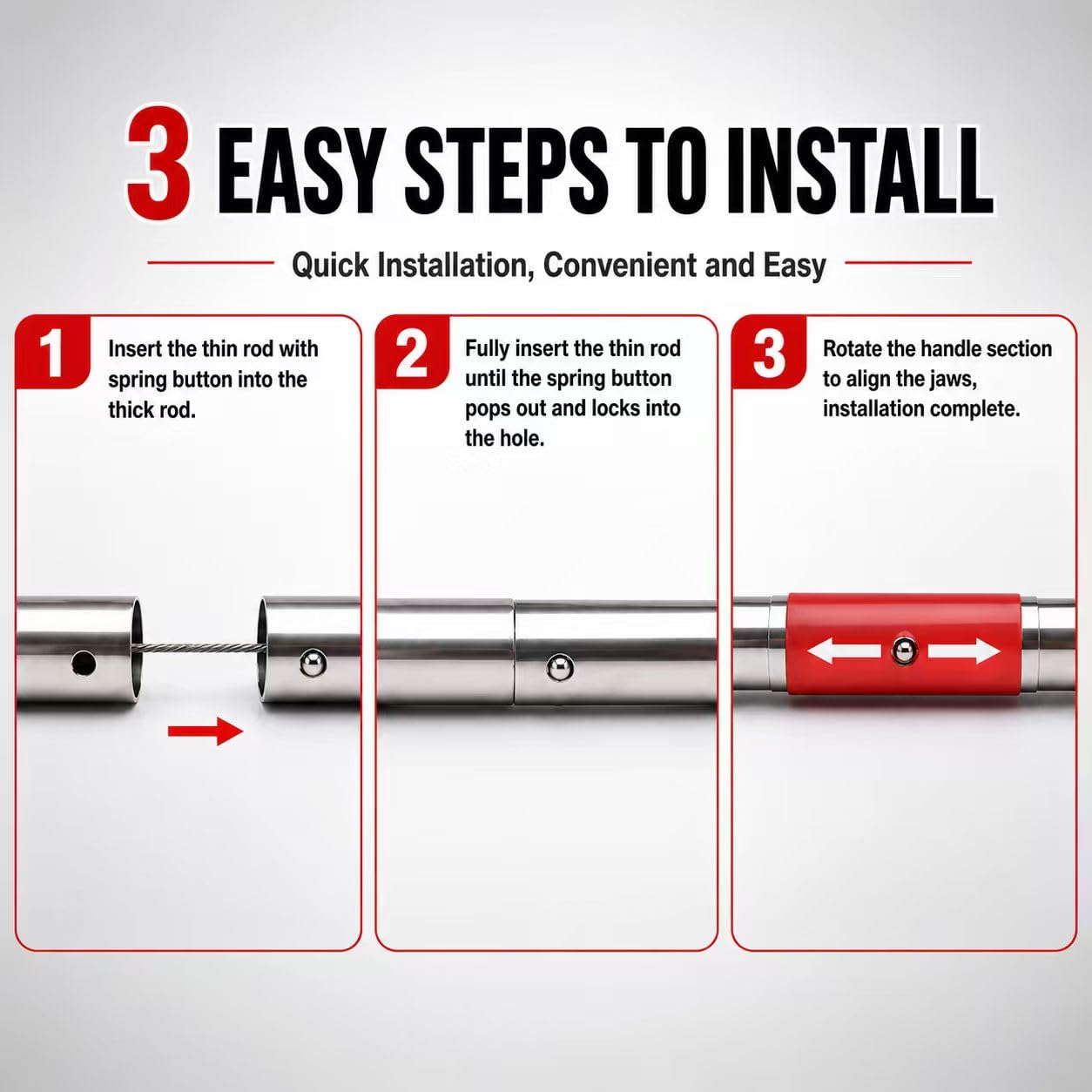 3 EASY STEPS TO INSTALL

Quick Installation, Convenient and Easy

1 Insert the thin rod with spring button into the thick rod.

2 Fully insert the thin rod until the spring button pops out and locks into the hole.

3 Rotate the handle section to align the jaws, installation complete.