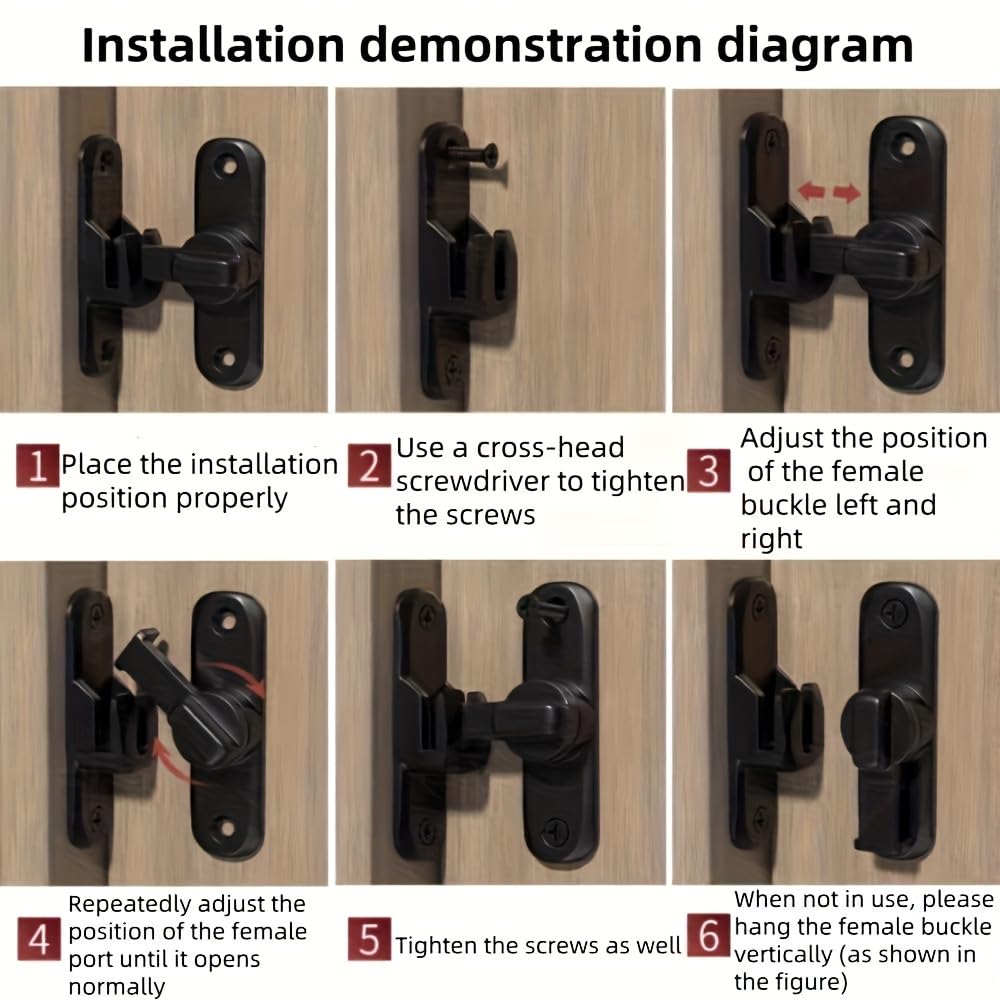 Installation demonstration diagram

1 Place the installation position properly

2 Use a cross-head screwdriver to tighten the screws

3 Adjust the position of the female buckle left and right

4 Repeatedly adjust the position of the female port until it opens normally

5 Tighten the screws as well

6 When not in use, please hang the female buckle vertically (as shown in the figure)