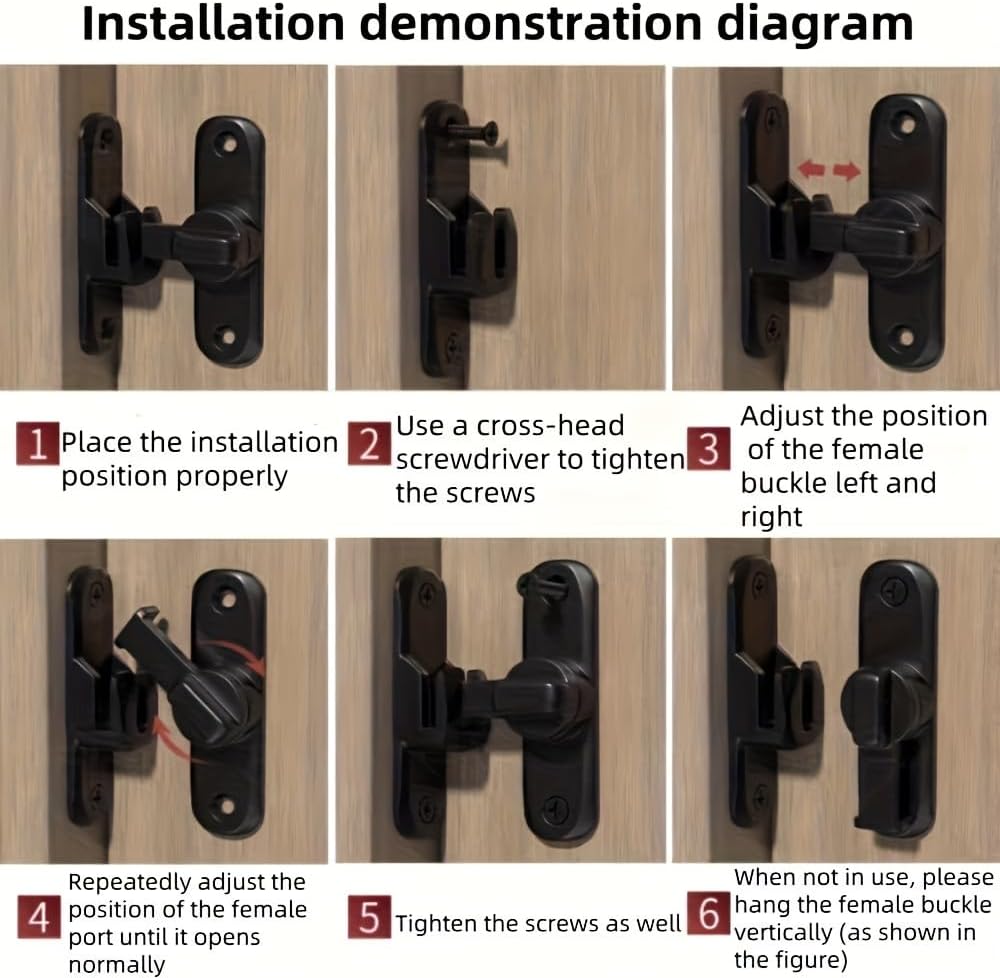 Installation demonstration diagram

1 Place the installation position properly

2 Use a cross-head screwdriver to tighten the screws

3 Adjust the position of the female buckle left and right

4 Repeatedly adjust the position of the female port until it opens normally

5 Tighten the screws as well

6 When not in use, please hang the female buckle vertically (as shown in the figure)