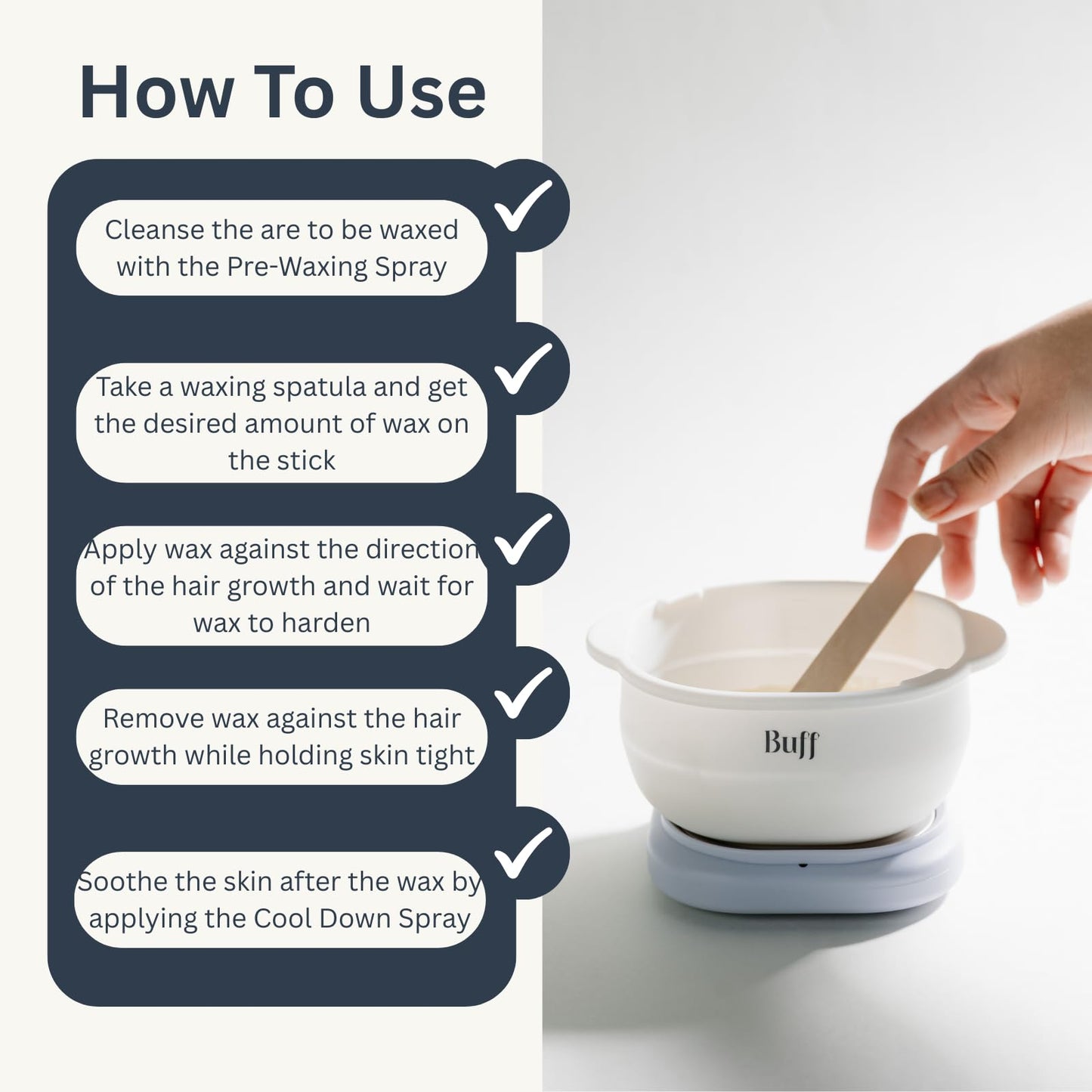 How To Use

Cleanse the are to be waxed with the Pre-Waxing Spray

Take a waxing spatula and get the desired amount of wax on the stick

Apply wax against the direction of the hair growth and wait for wax to harden

Remove wax against the hair growth while holding skin tight

Soothe the skin after the wax by applying the Cool Down Spray

Buff