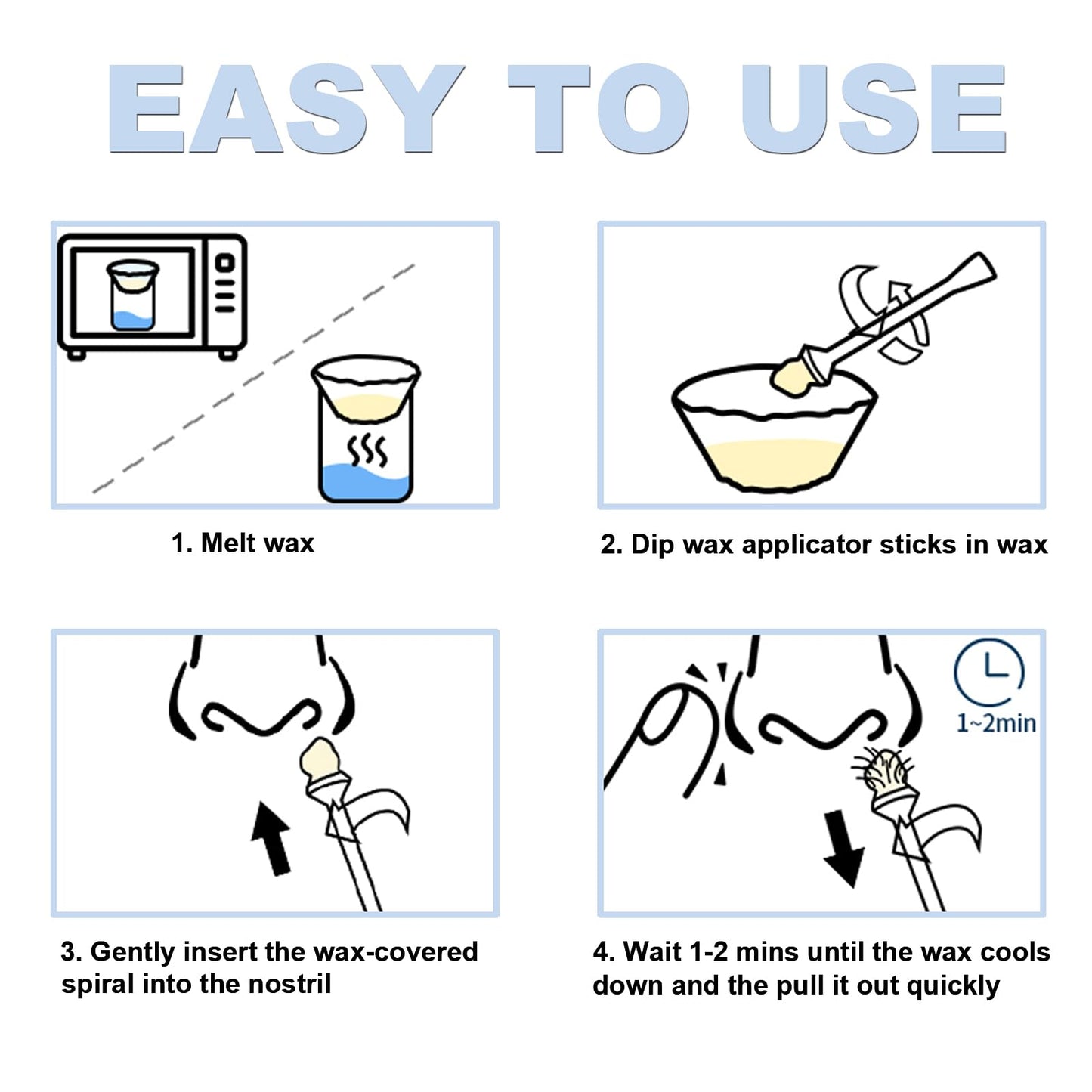 EASY TO USE

1. Melt wax

2. Dip wax applicator sticks in wax

3. Gently insert the wax-covered spiral into the nostril

1~2min

4. Wait 1-2 mins until the wax cools down and the pull it out quickly