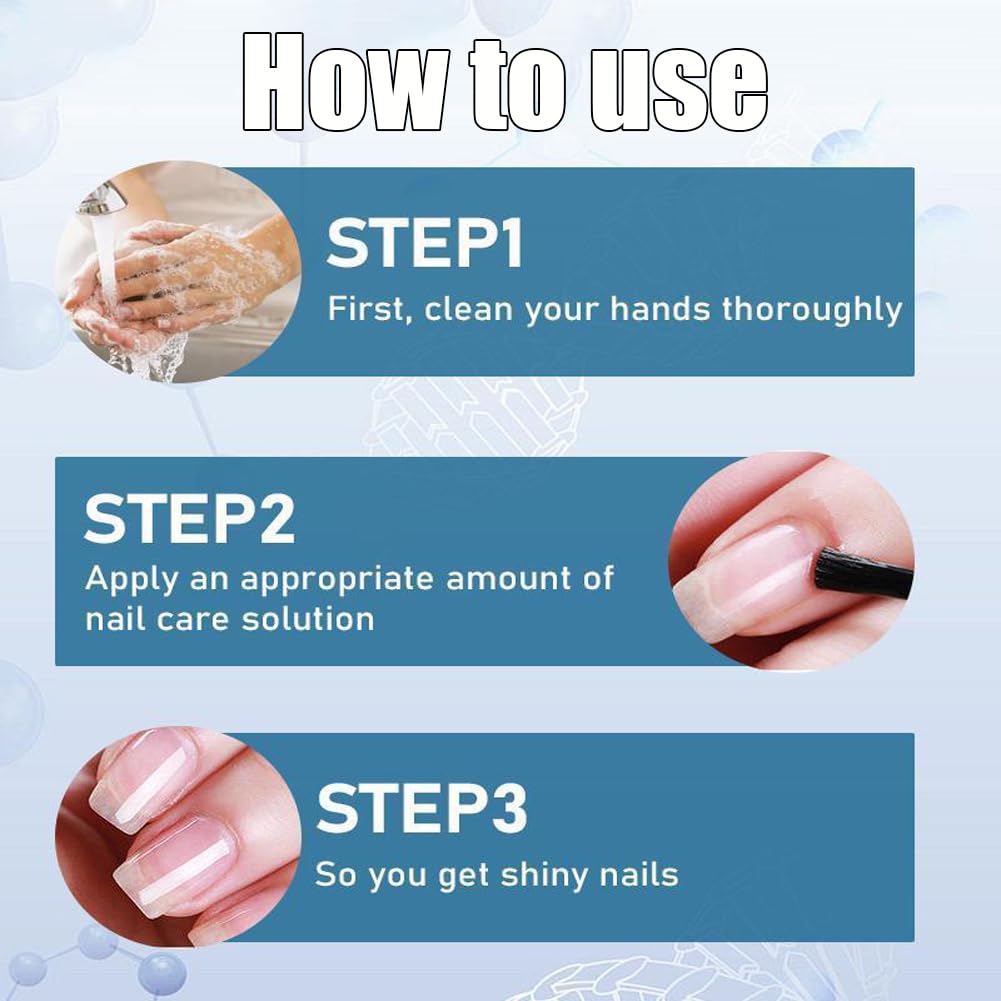 How to use

STEP1
First, clean your hands thoroughly

STEP2
Apply an appropriate amount of nail care solution

STEP3
So you get shiny nails