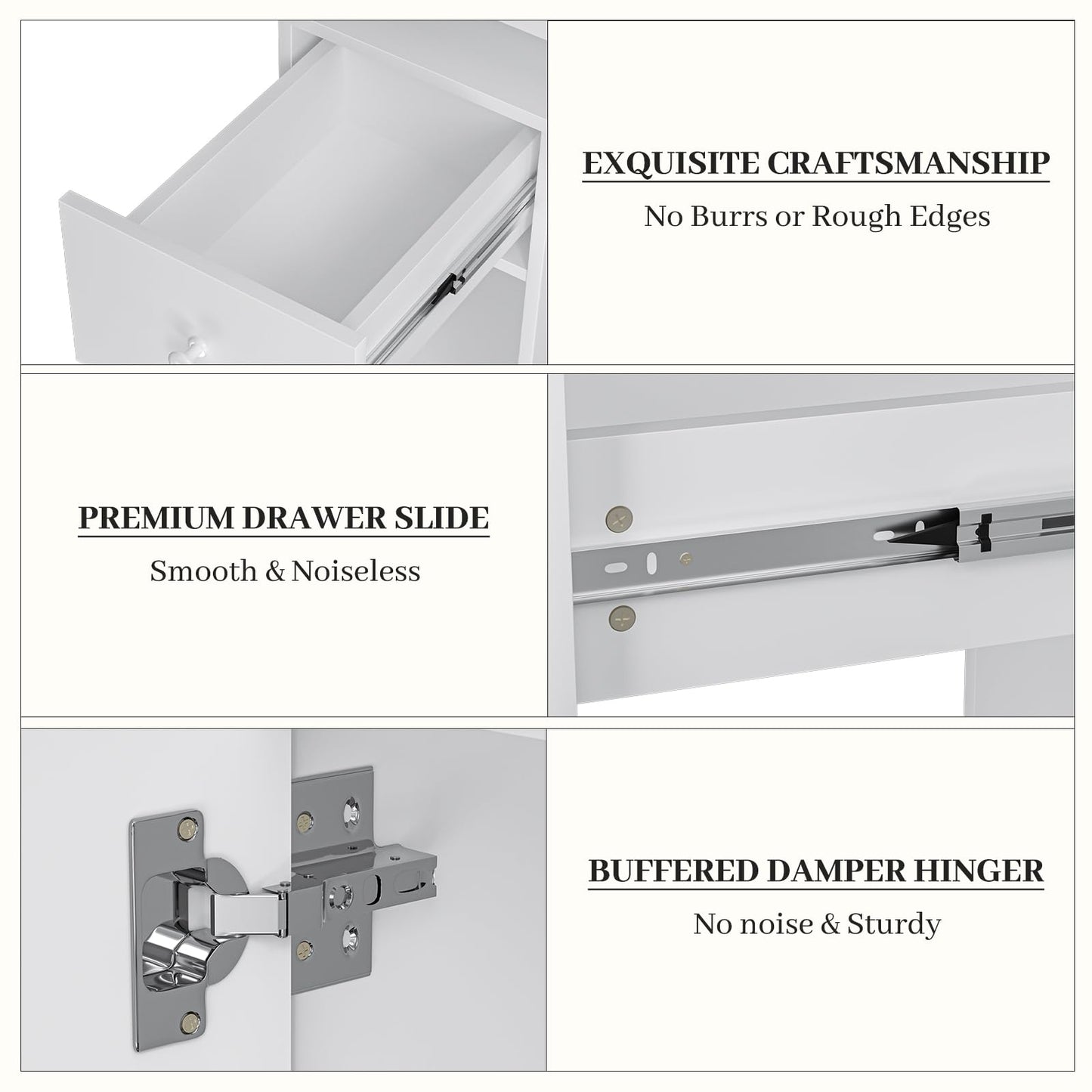 EXQUISITE CRAFTSMANSHIP

No Burrs or Rough Edges

PREMIUM DRAWER SLIDE

Smooth & Noiseless

BUFFERED DAMPER HINGER

No noise & Sturdy