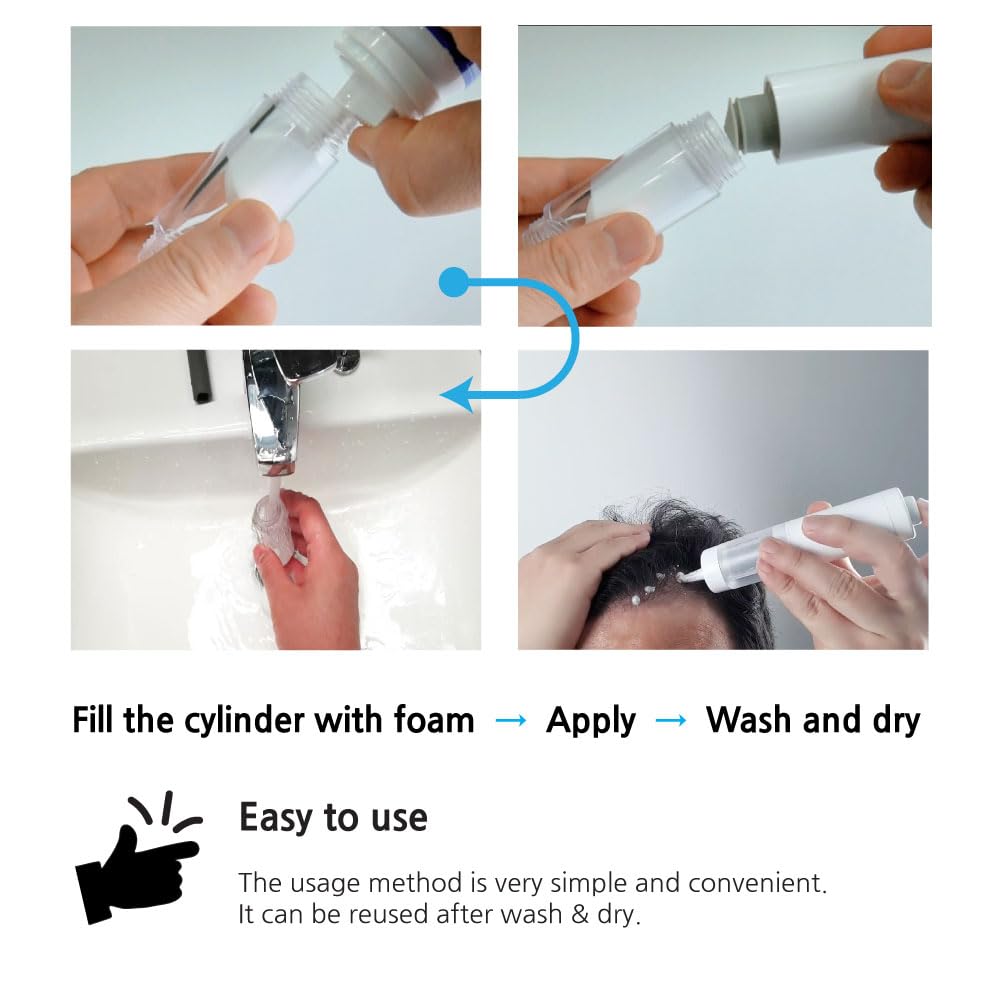 Fill the cylinder with foam → Apply → Wash and dry

Easy to use

The usage method is very simple and convenient.
It can be reused after wash & dry.