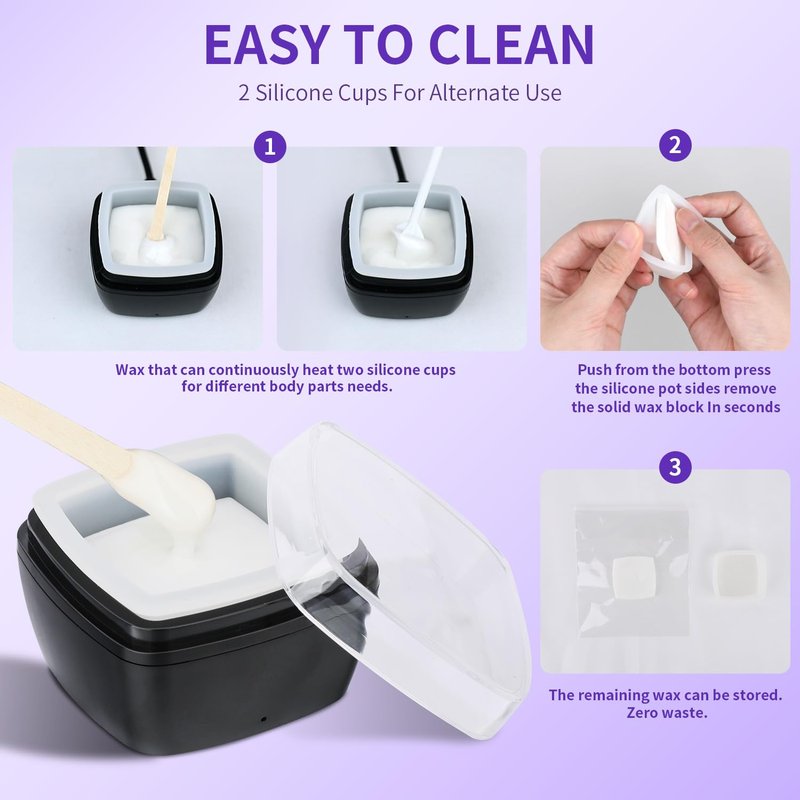 EASY TO CLEAN

2 Silicone Cups For Alternate Use

1

Wax that can continuously heat two silicone cups for different body parts needs.

2

Push from the bottom press the silicone pot sides remove the solid wax block In seconds

3

The remaining wax can be stored. Zero waste.