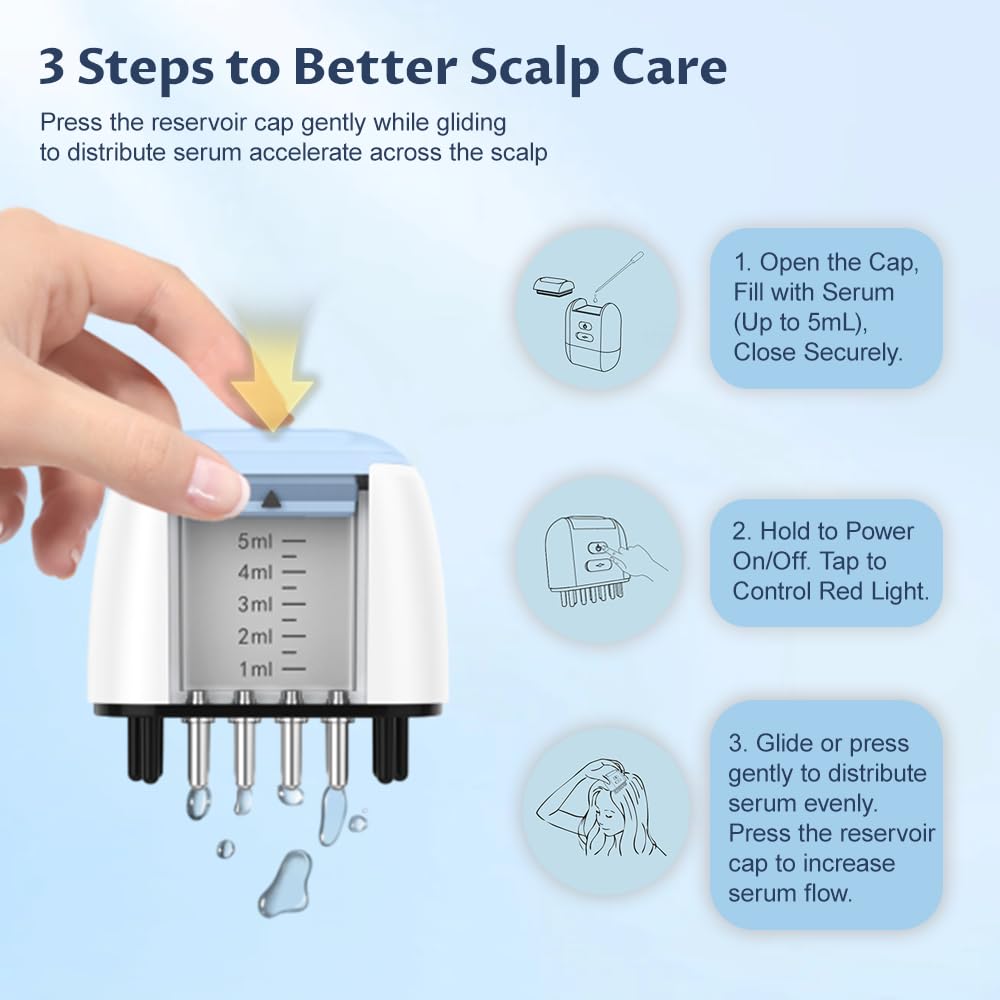 3 Steps to Better Scalp Care

Press the reservoir cap gently while gliding to distribute serum accelerate across the scalp

5ml
4ml
3ml
2ml
1ml

1. Open the Cap, Fill with Serum (Up to 5mL), Close Securely.

2. Hold to Power On/Off. Tap to Control Red Light.

3. Glide or press gently to distribute serum evenly. Press the reservoir cap to increase serum flow.