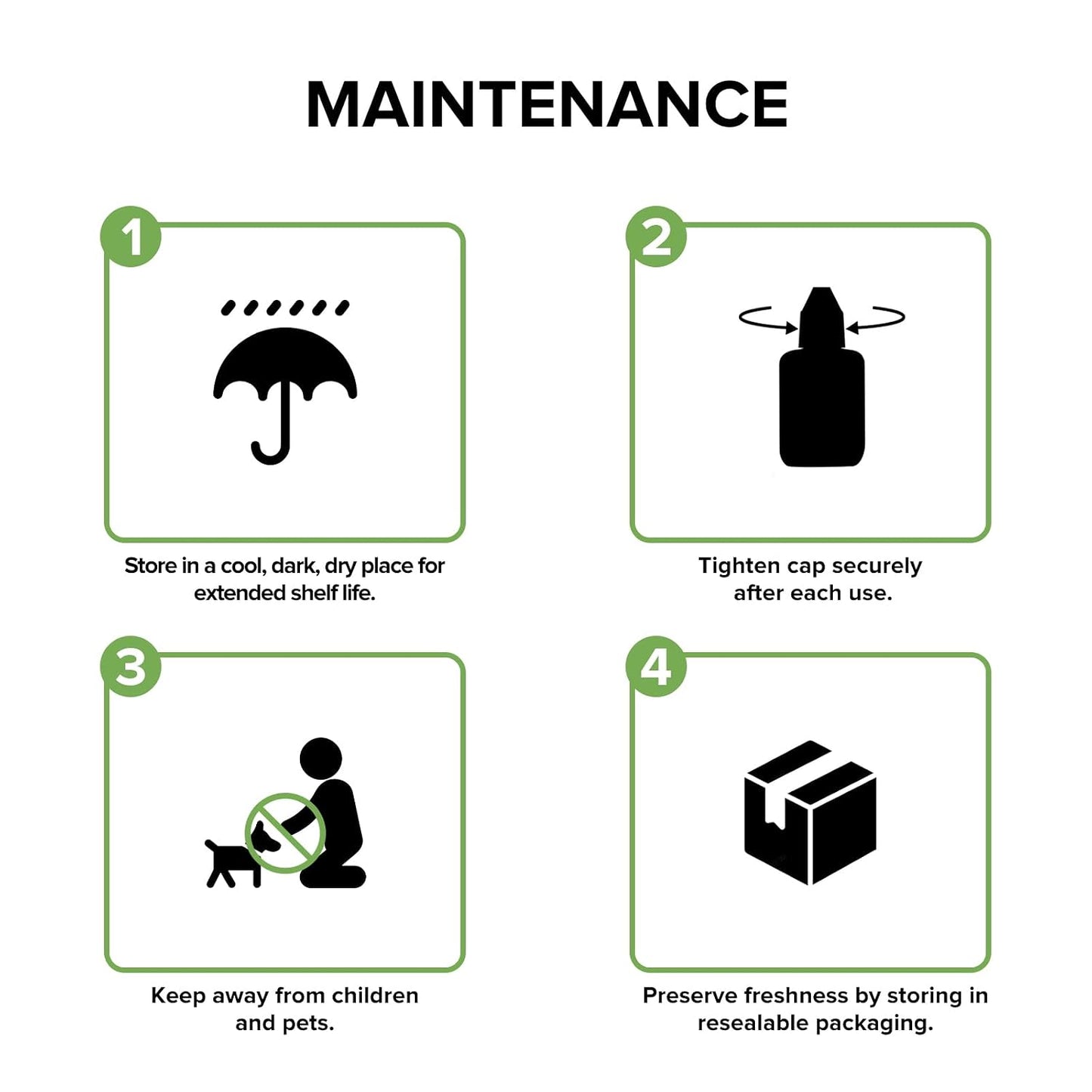 MAINTENANCE

1

Store in a cool, dark, dry place for extended shelf life.

2

Tighten cap securely after each use.

3

Keep away from children and pets.

4

Preserve freshness by storing in resealable packaging.