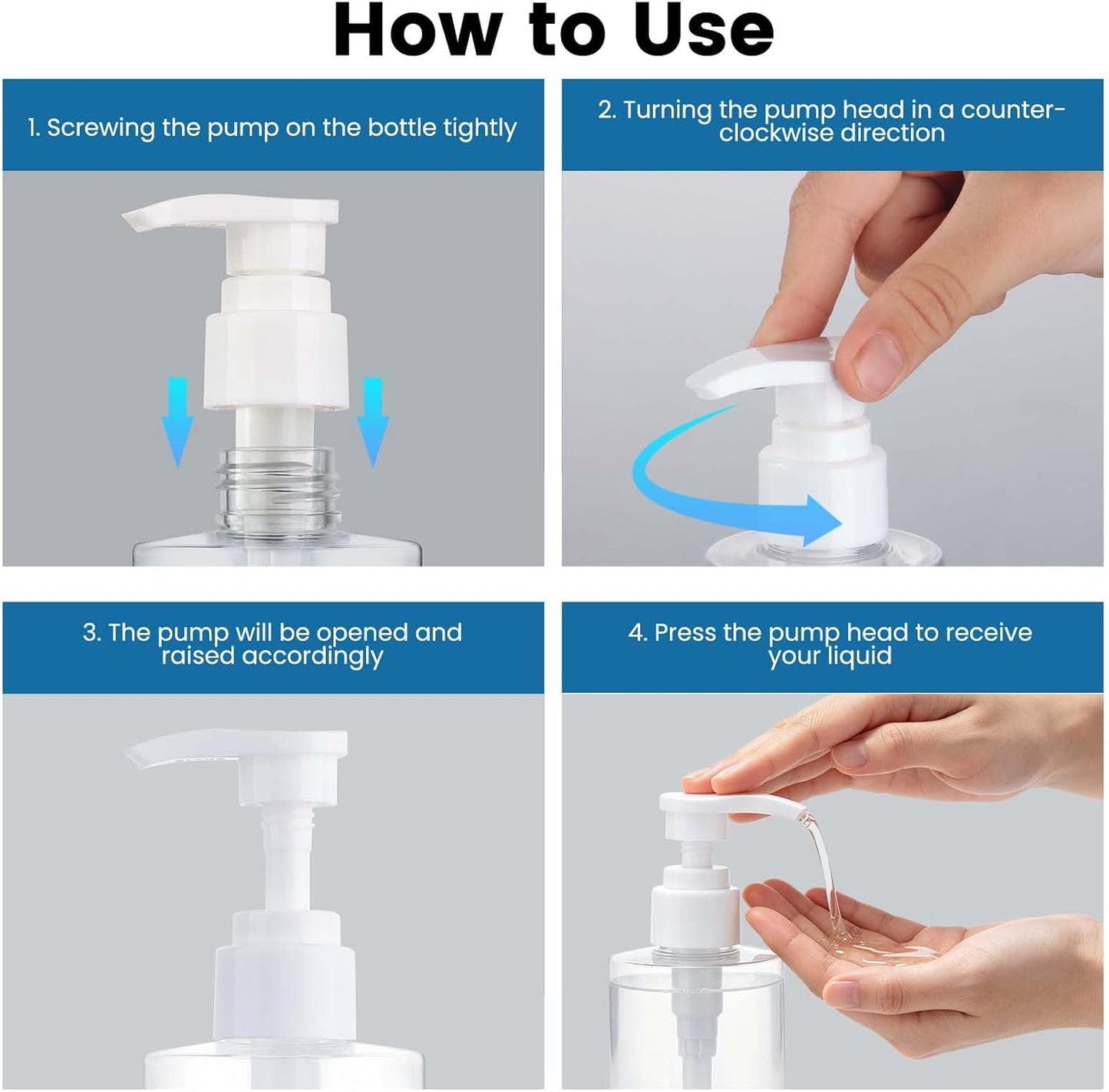 How to Use

1. Screwing the pump on the bottle tightly

2. Turning the pump head in a counter-clockwise direction

3. The pump will be opened and raised accordingly

4. Press the pump head to receive your liquid