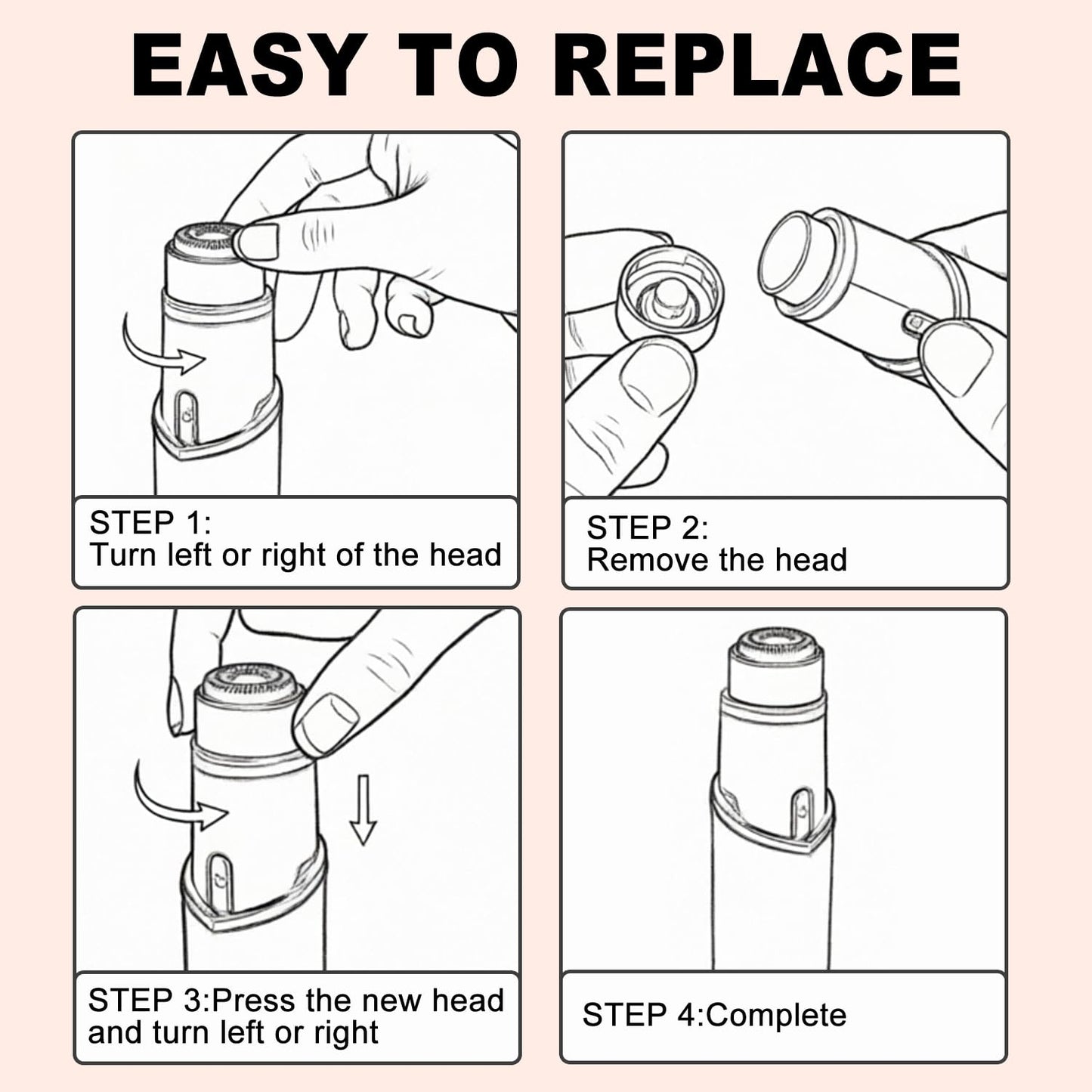 EASY TO REPLACE

STEP 1:
Turn left or right of the head

STEP 2:
Remove the head

STEP 3:Press the new head and turn left or right

STEP 4:Complete