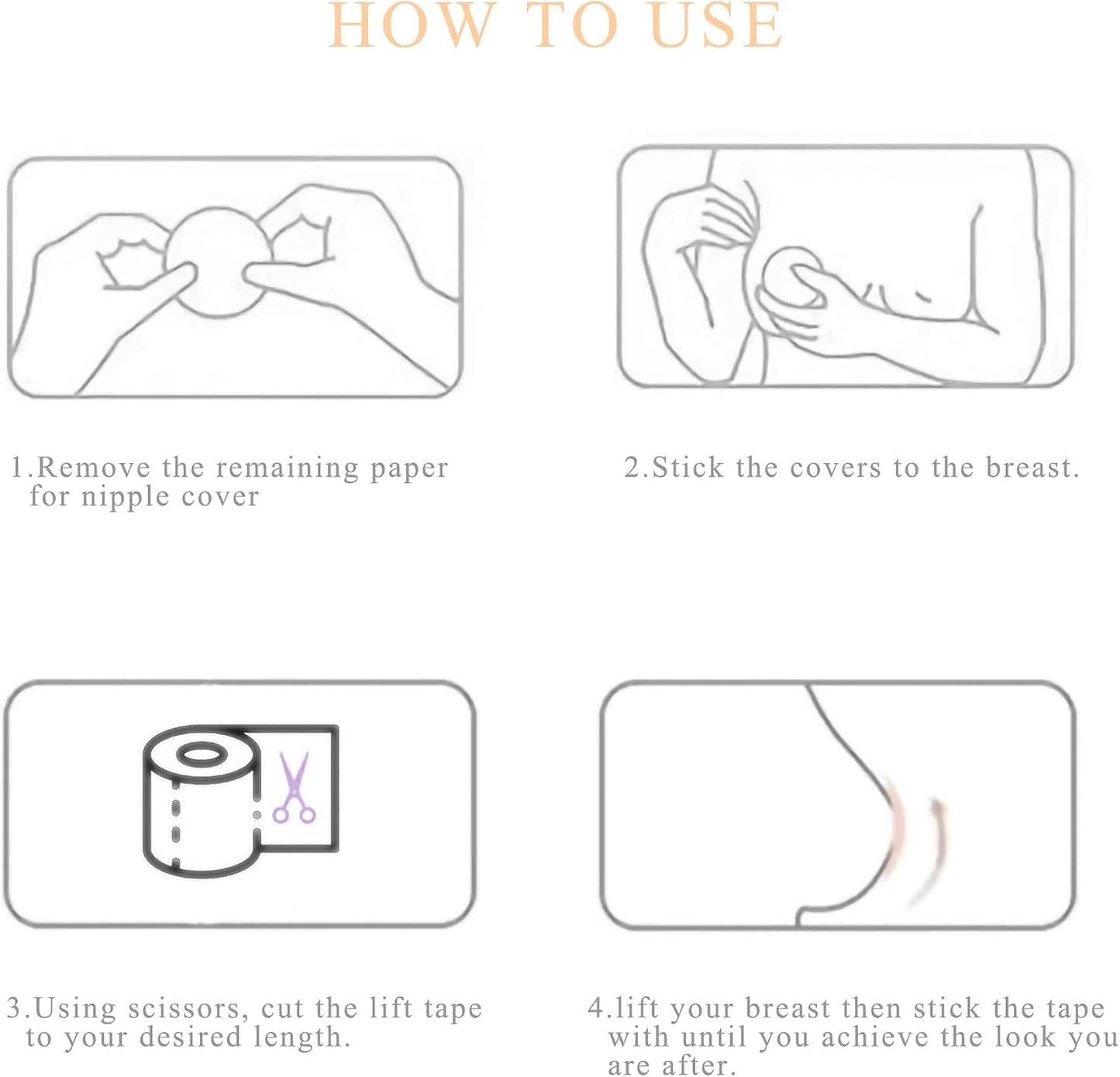 HOW TO USE

1.Remove the remaining paper for nipple cover

2.Stick the covers to the breast.

3.Using scissors, cut the lift tape to your desired length.

4.lift your breast then stick the tape with until you achieve the look you are after.