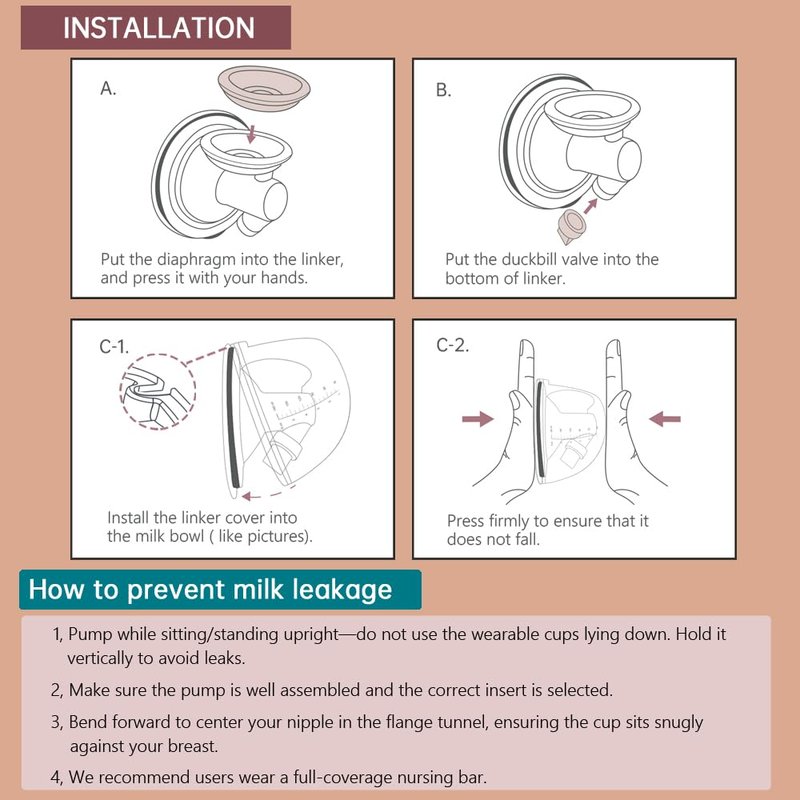 INSTALLATION

A.

Put the diaphragm into the linker, and press it with your hands.

B.

Put the duckbill valve into the bottom of linker.

C-1.

Install the linker cover into the milk bowl ( like pictures).

C-2.

Press firmly to ensure that it does not fall.

How to prevent milk leakage

1, Pump while sitting/standing upright—do not use the wearable cups lying down. Hold it vertically to avoid leaks.

2, Make sure the pump is well assembled and the correct insert is selected.

3, Bend forward to center your nipple in the flange tunnel, ensuring the cup sits snugly against your breast.

4, We recommend users wear a full-coverage nursing bar.