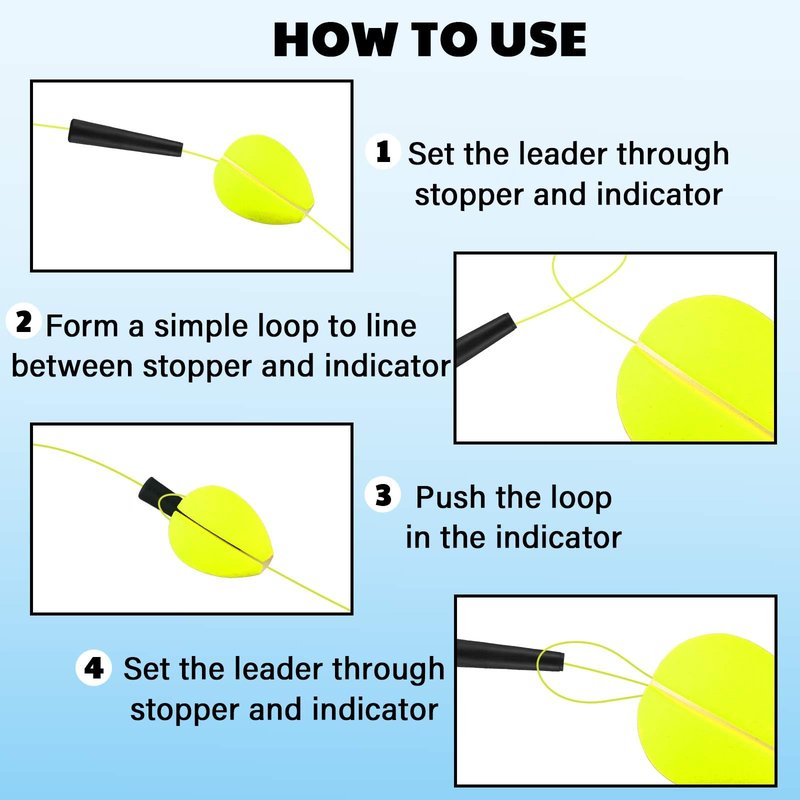 HOW TO USE

1 Set the leader through stopper and indicator

2 Form a simple loop to line between stopper and indicator

3 Push the loop in the indicator

4 Set the leader through stopper and indicator