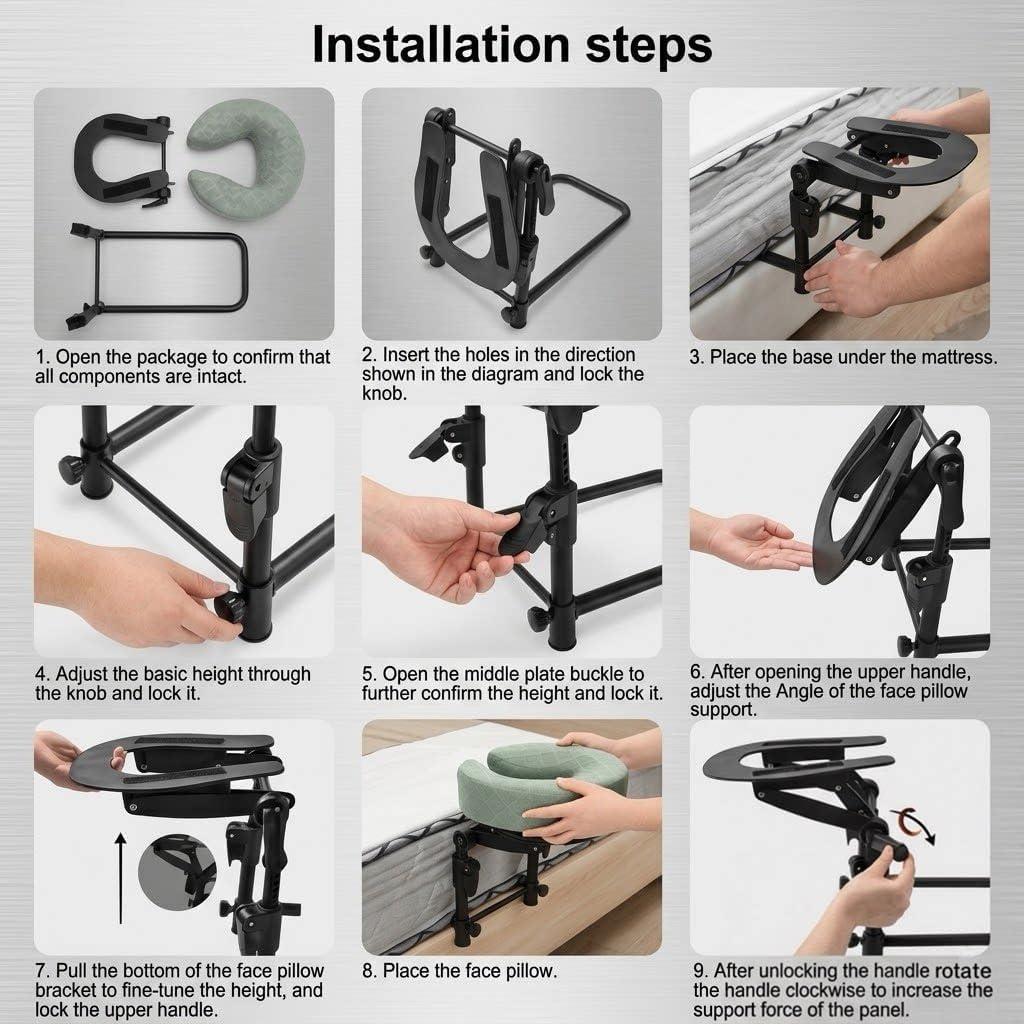 Installation steps

1. Open the package to confirm that all components are intact.

2. Insert the holes in the direction shown in the diagram and lock the knob.

3. Place the base under the mattress.

4. Adjust the basic height through the knob and lock it.

5. Open the middle plate buckle to further confirm the height and lock it.

6. After opening the upper handle, adjust the Angle of the face pillow support.

7. Pull the bottom of the face pillow bracket to fine-tune the height, and lock the upper handle.

8. Place the face pillow.

9. After unlocking the handle rotate the handle clockwise to increase the support force of the panel.