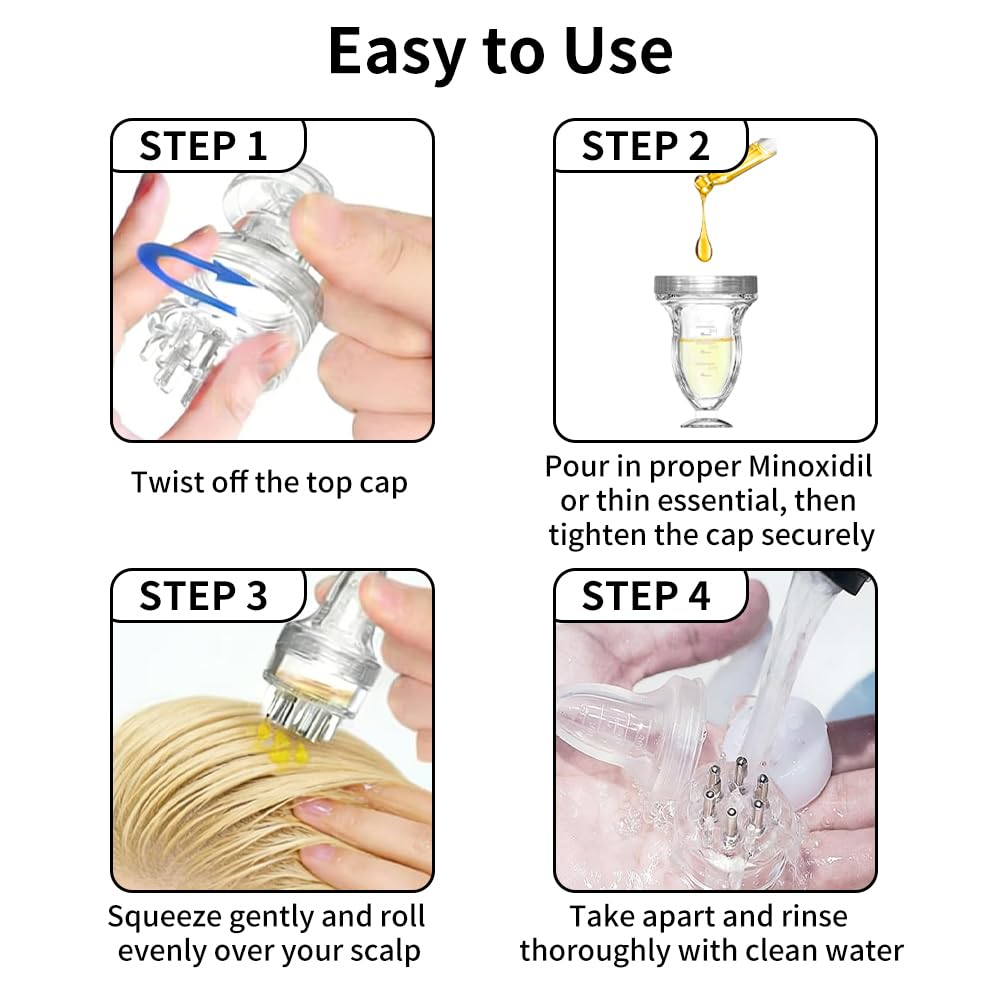 Easy to Use

STEP 1

Twist off the top cap

STEP 2

Pour in proper Minoxidil or thin essential, then tighten the cap securely

STEP 3

Squeeze gently and roll evenly over your scalp

STEP 4

Take apart and rinse thoroughly with clean water