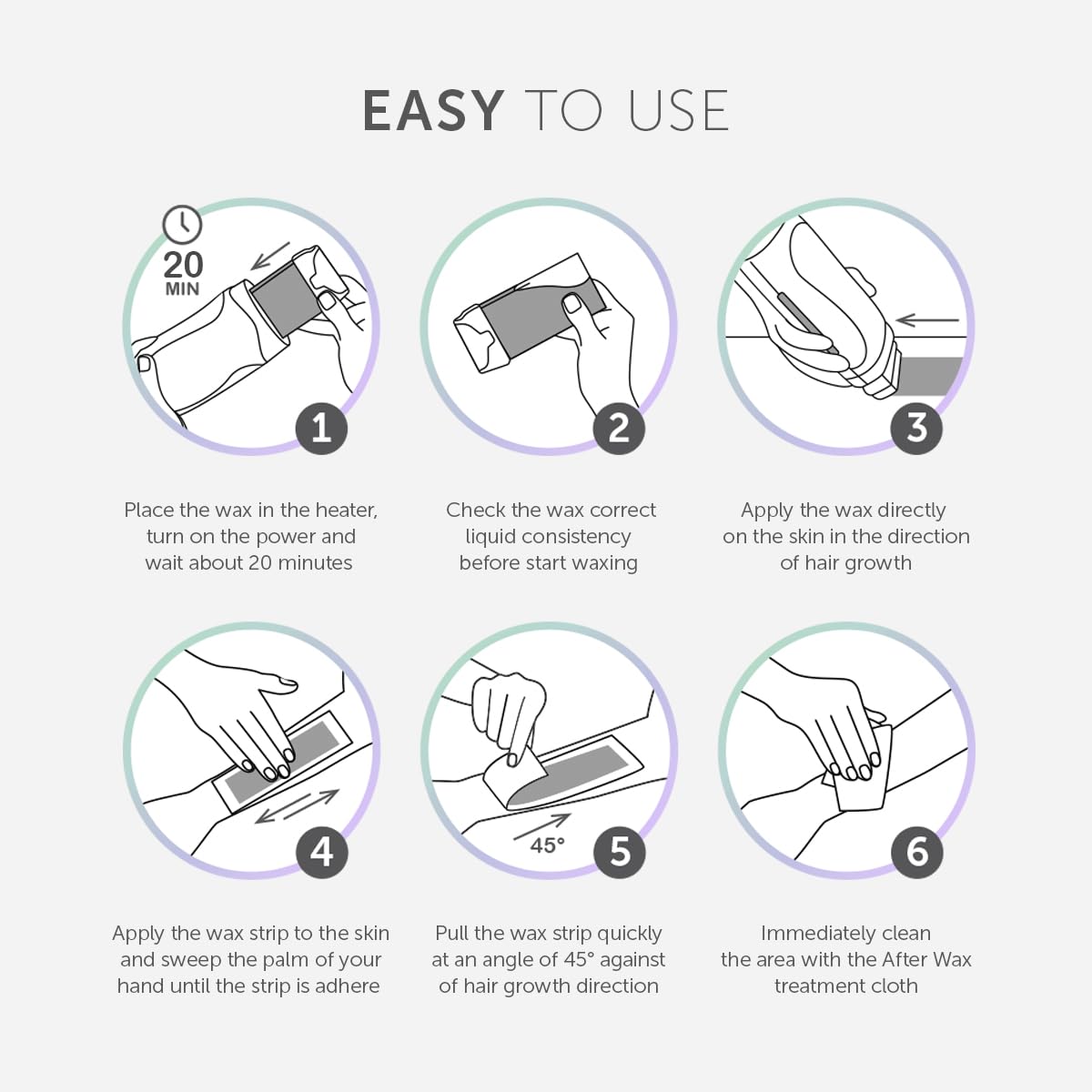 EASY TO USE

20 MIN

1

Place the wax in the heater, turn on the power and wait about 20 minutes

2

Check the wax correct liquid consistency before start waxing

3

Apply the wax directly on the skin in the direction of hair growth

4

Apply the wax strip to the skin and sweep the palm of your hand until the strip is adhere

45°

5

Pull the wax strip quickly at an angle of 45° against of hair growth direction

6

Immediately clean the area with the After Wax treatment cloth