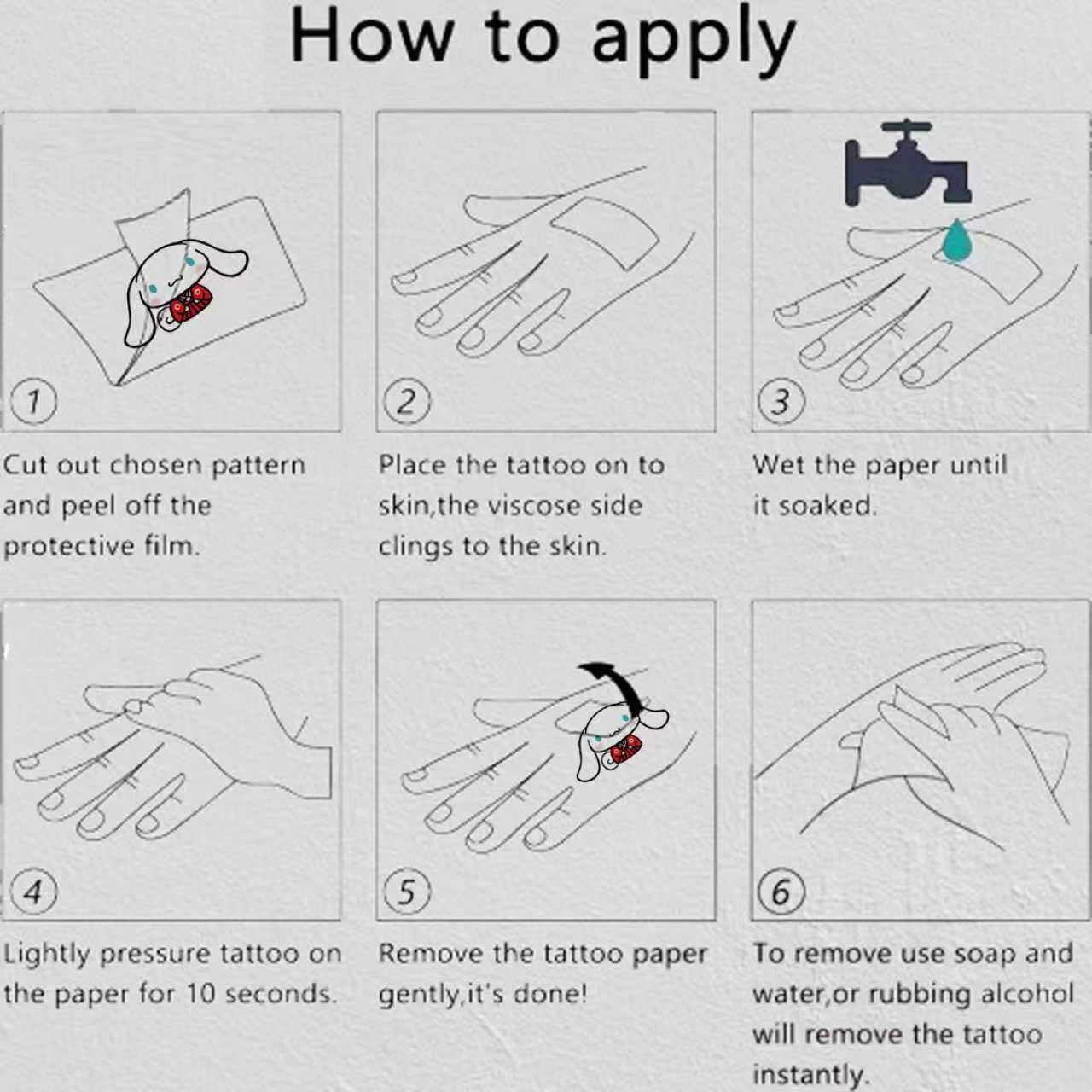 How to apply

1

Cut out chosen pattern and peel off the protective film.

2

Place the tattoo on to skin,the viscose side clings to the skin.

3

Wet the paper until it soaked.

4

Lightly pressure tattoo on the paper for 10 seconds.

5

Remove the tattoo paper gently,it's done!

6

To remove use soap and water,or rubbing alcohol will remove the tattoo instantly.