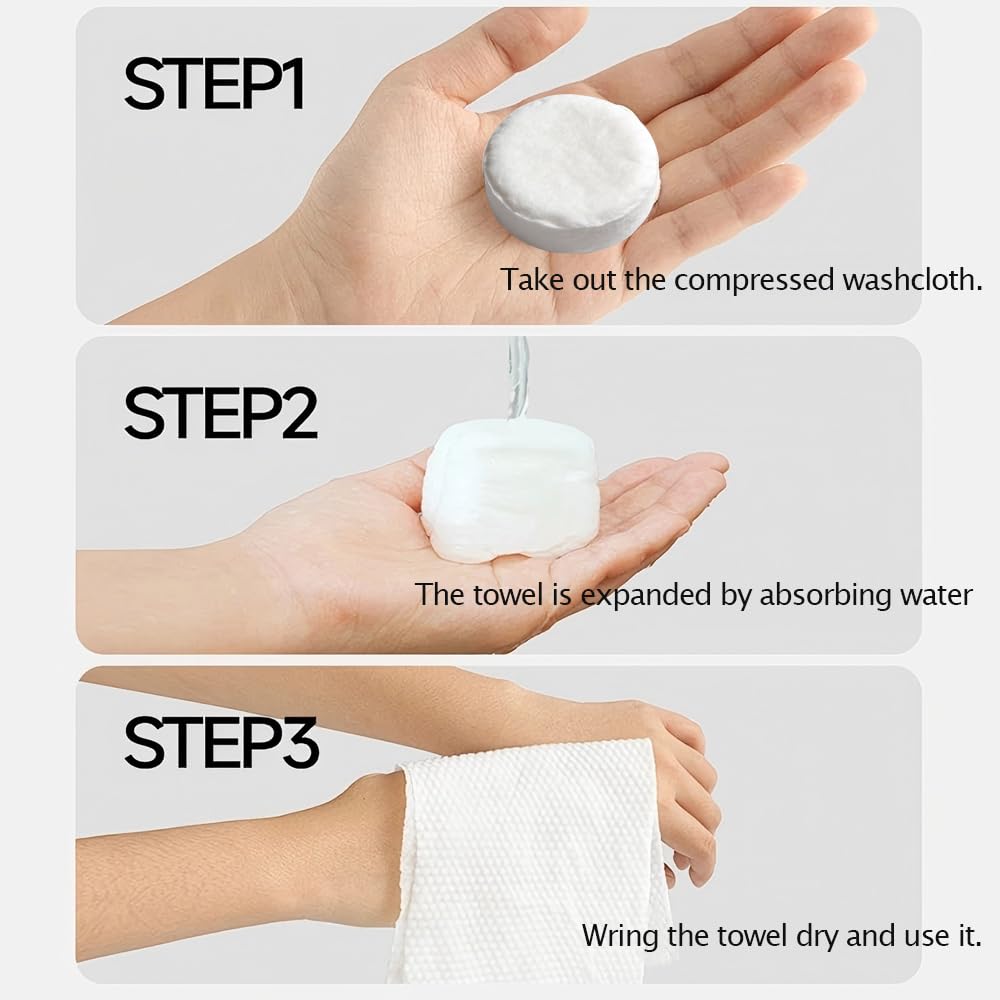 STEP1

Take out the compressed washcloth.

STEP2

The towel is expanded by absorbing water

STEP3

Wring the towel dry and use it.