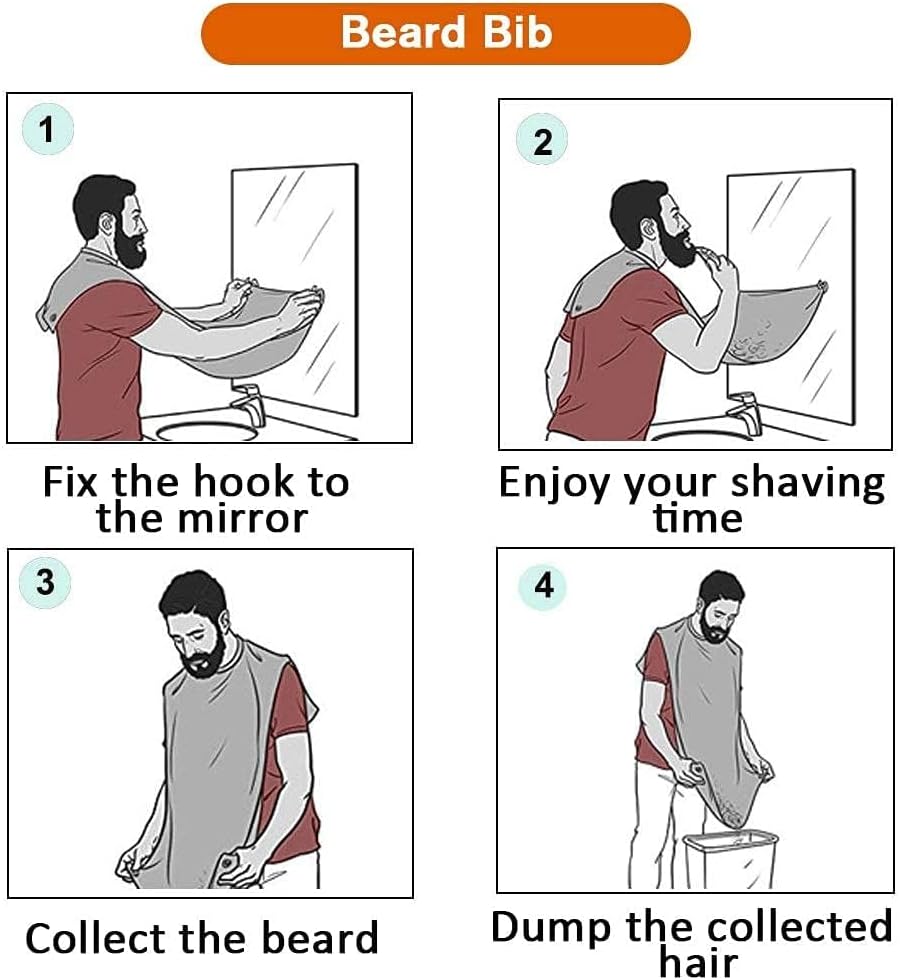 Beard Bib

1

Fix the hook to the mirror

2

Enjoy your shaving time

3

Collect the beard

4

Dump the collected hair